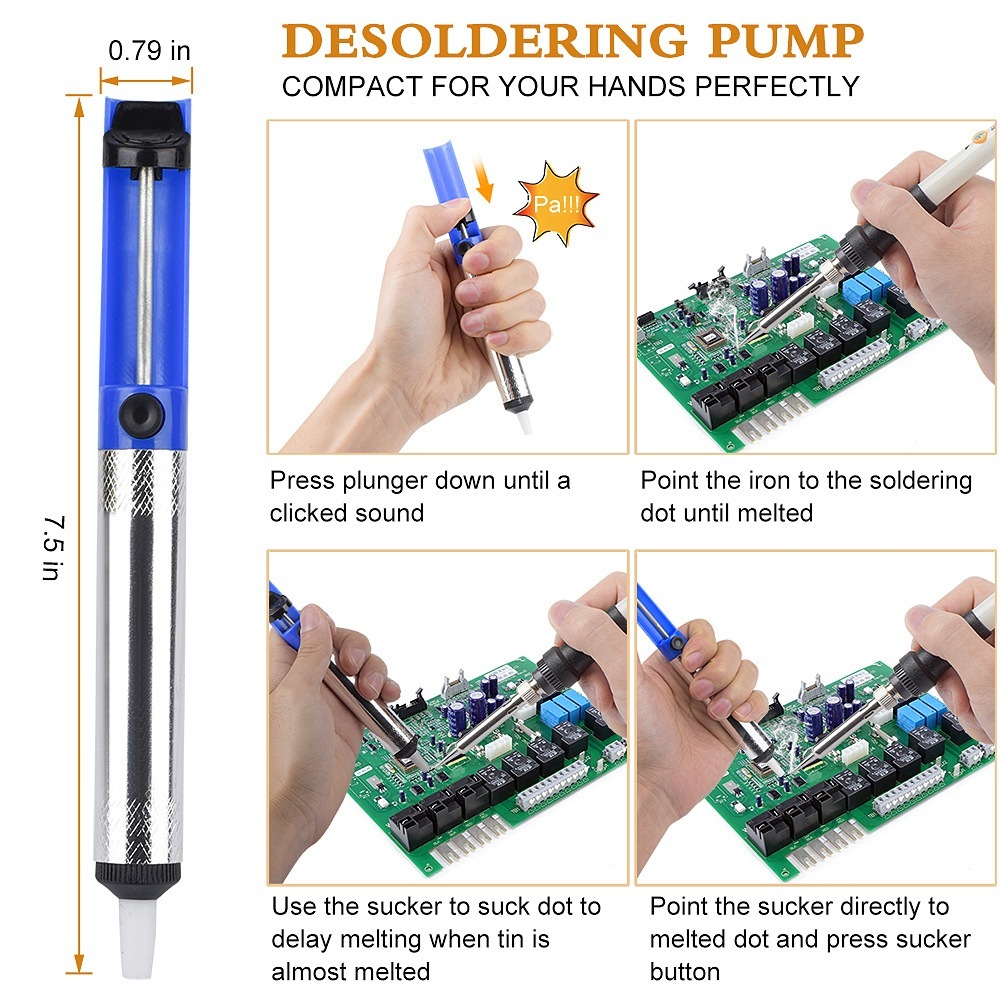 0.79 in

7.5 in

DESOLDERING PUMP
COMPACT FOR YOUR HANDS PERFECTLY

Pa!!!

Press plunger down until a clicked sound

Point the iron to the soldering dot until melted

Use the sucker to suck dot to delay melting when tin is almost melted

Point the sucker directly to melted dot and press sucker button