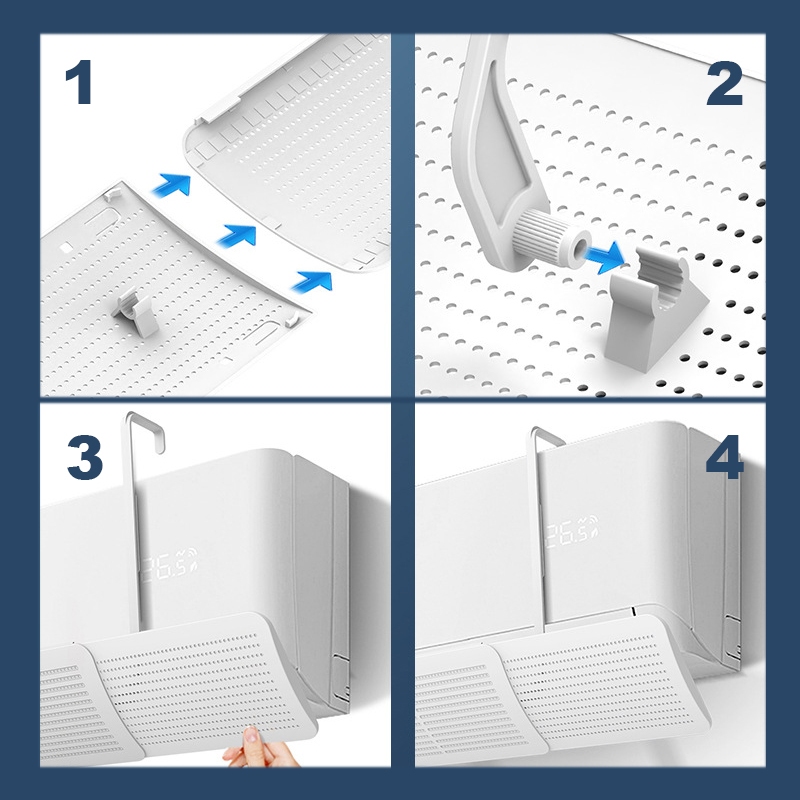 1

2

3

26.5

4

26.5