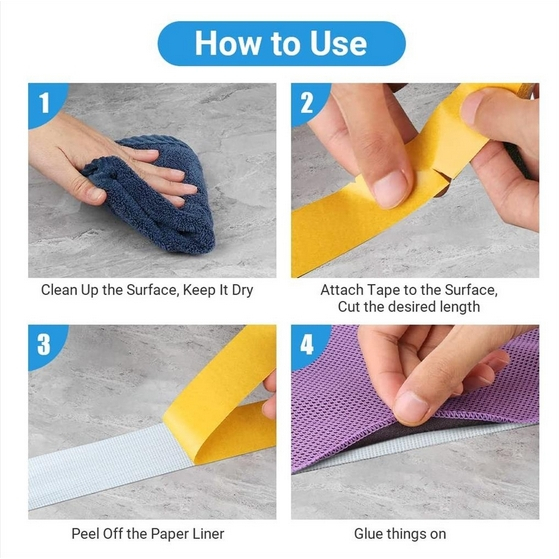 How to Use

1

Clean Up the Surface, Keep It Dry

2

Attach Tape to the Surface, Cut the desired length

3

Peel Off the Paper Liner

4

Glue things on