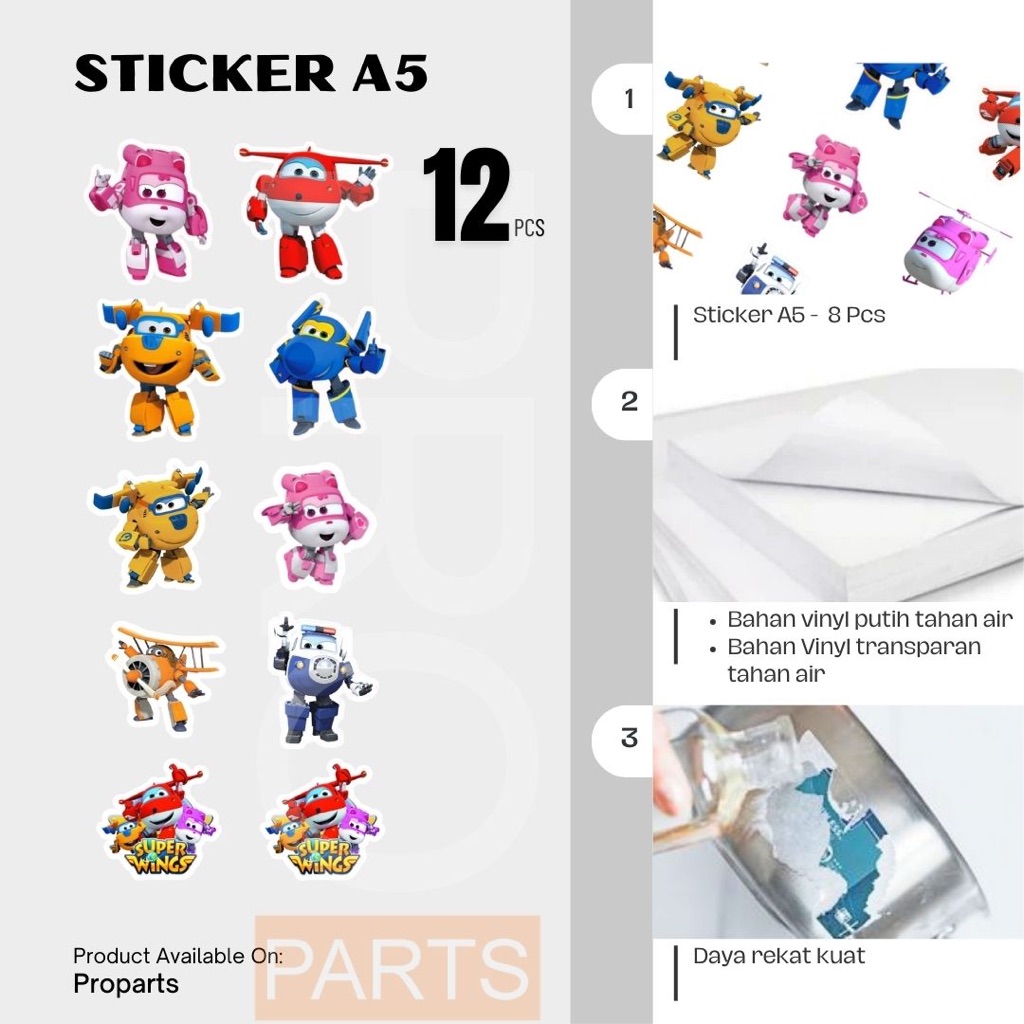 STICKER A5

12 PCS

SUPER WINGS

SUPER WINGS

Product Available On:
Proparts

PARTS

1

Sticker A5 - 8 Pcs

2

• Bahan vinyl putih tahan air
• Bahan Vinyl transparan tahan air

3

Daya rekat kuat