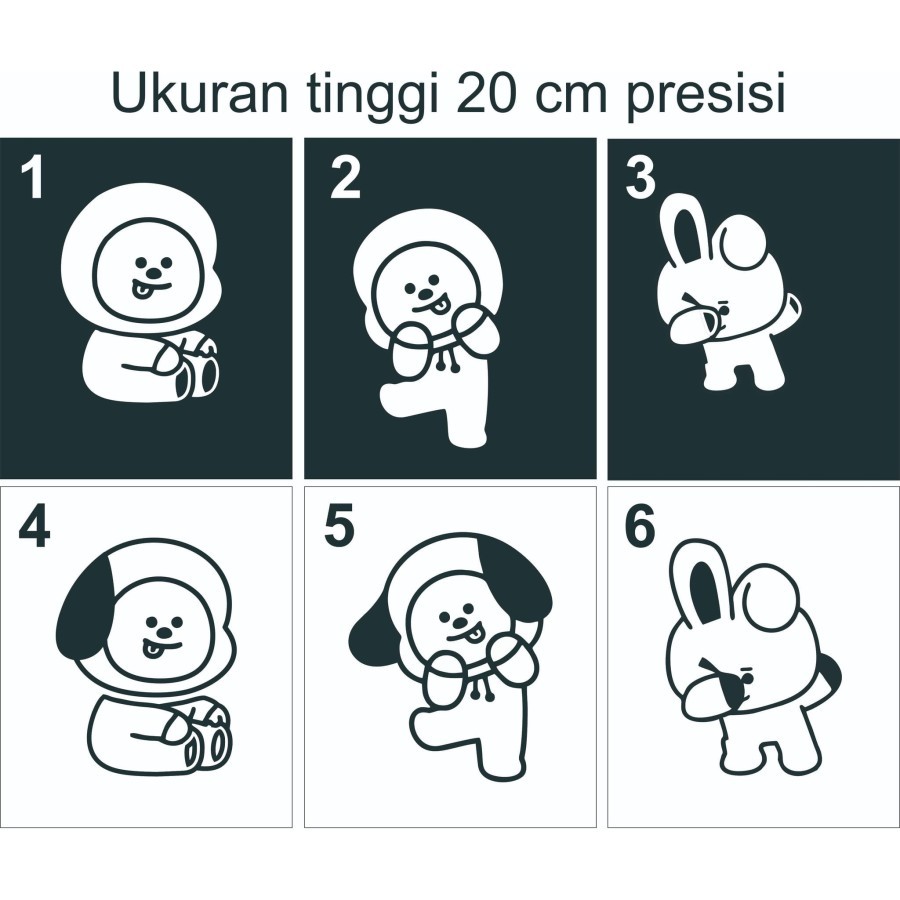 Ukuran tinggi 20 cm presisi

1

2

3

4

5

6