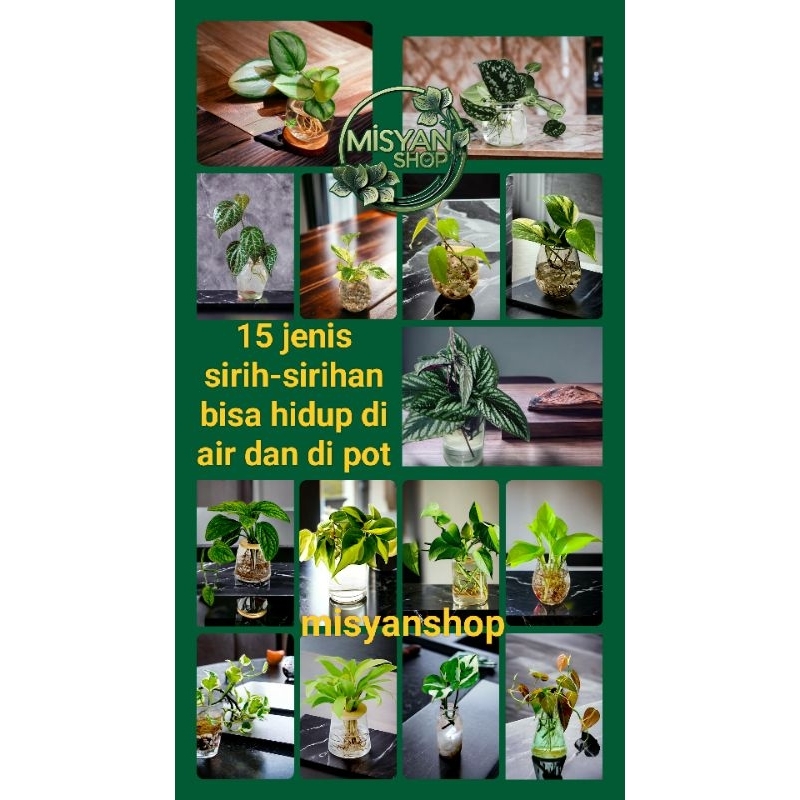 MISYAN SHOP

15 jenis sirih-sirihan bisa hidup di air dan di pot

misyanshop