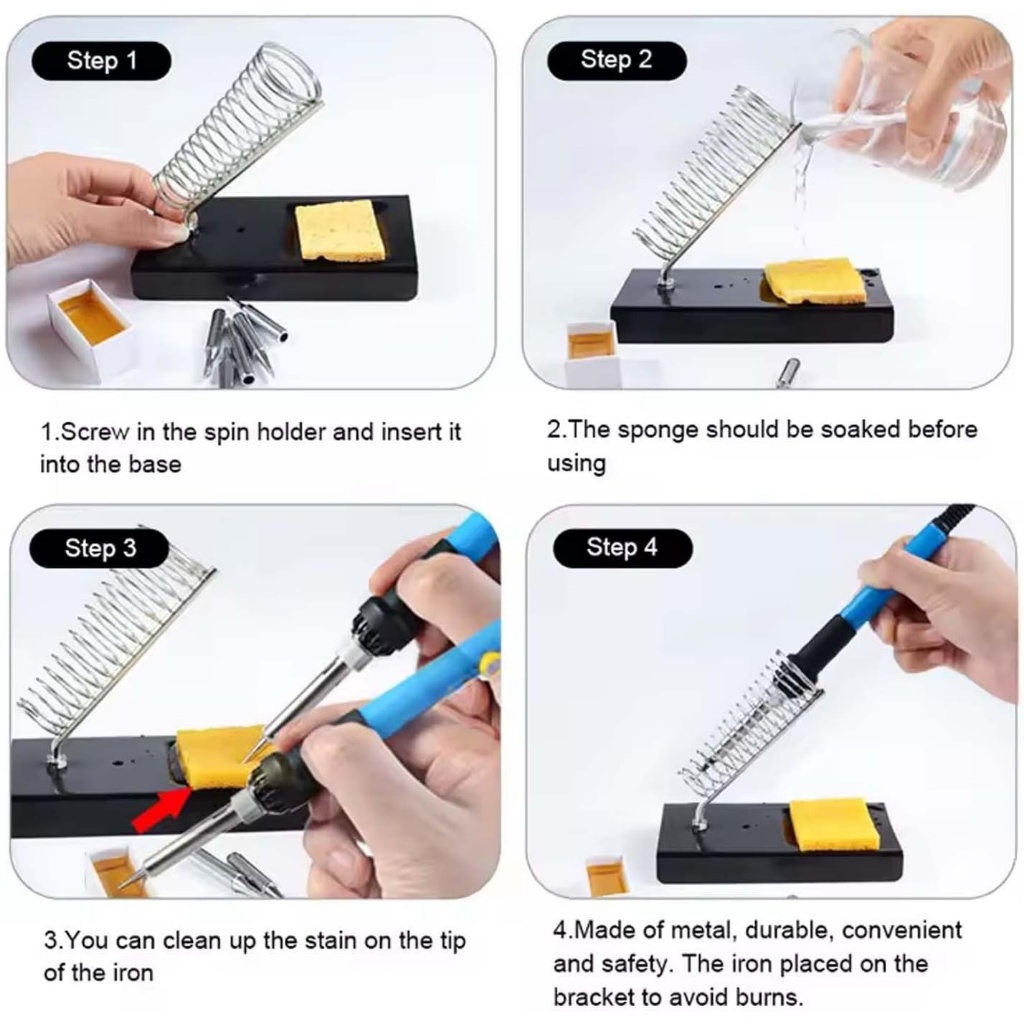 Step 1

1.Screw in the spin holder and insert it into the base

Step 2

2.The sponge should be soaked before using

Step 3

3.You can clean up the stain on the tip of the iron

Step 4

4.Made of metal, durable, convenient and safety. The iron placed on the bracket to avoid burns.