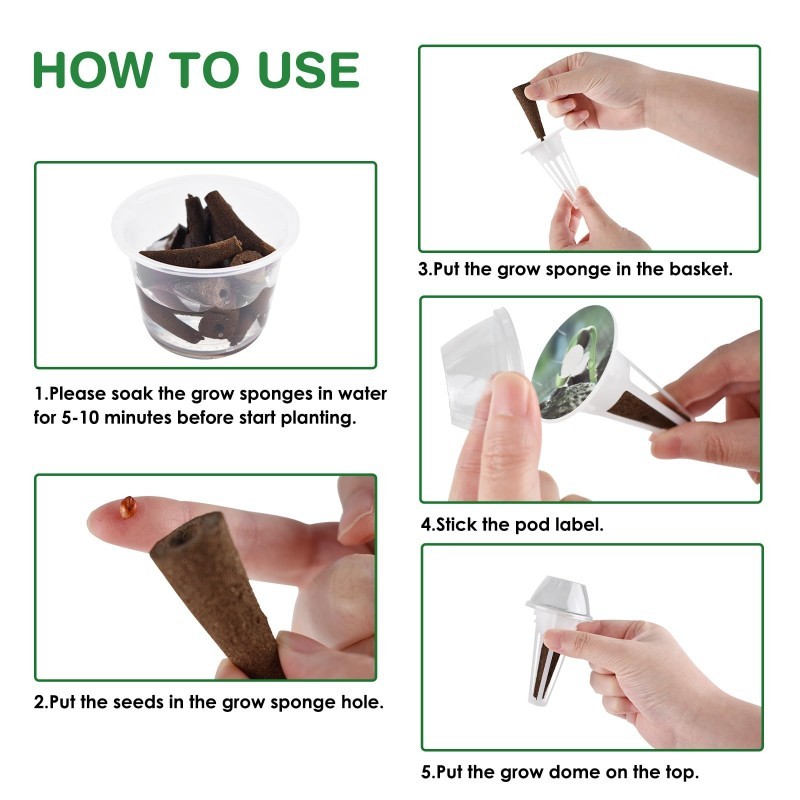 HOW TO USE

1.Please soak the grow sponges in water for 5-10 minutes before start planting.

2.Put the seeds in the grow sponge hole.

3.Put the grow sponge in the basket.

4.Stick the pod label.

5.Put the grow dome on the top.