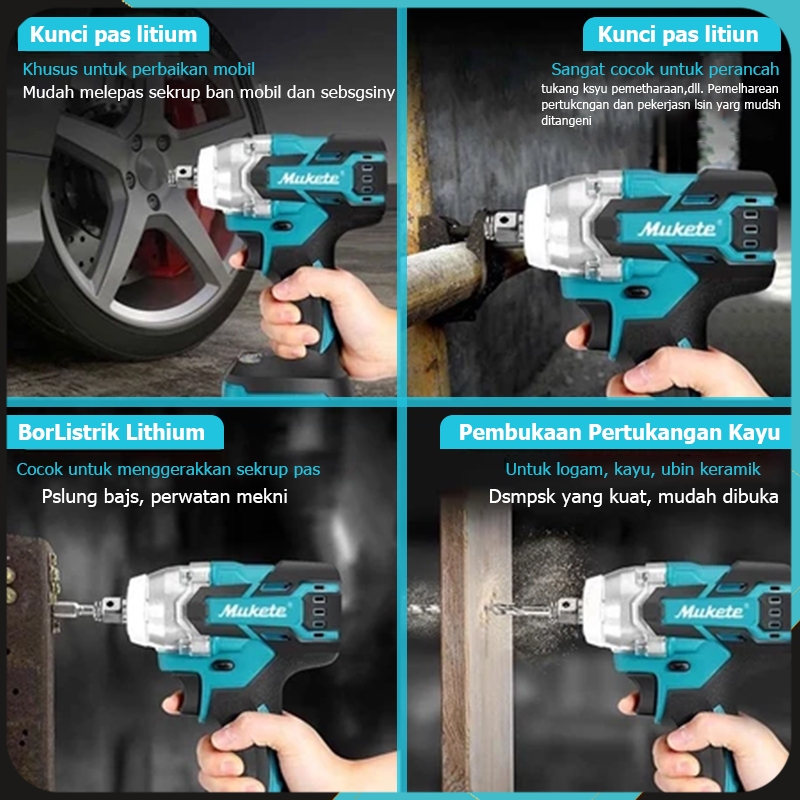 Kunci pas litium

Khusus untuk perbaikan mobil

Mudah melepas sekrup ban mobil dan sebsgsiny

Mukete

Kunci pas litiun

Sangat cocok untuk perancah

tukang ksyu pemetharaan,dll. Pemelharean pertukcngan dan pekerjasn lsin yarg mudsh ditangeni

Mukete

BorListrik Lithium

Cocok untuk menggerakkan sekrup pas

Pslung bajs, perwatan mekni

Mukete

Pembukaan Pertukangan Kayu

Untuk logam, kayu, ubin keramik

Dsmpsk yang kuat, mudah dibuka

Mukete