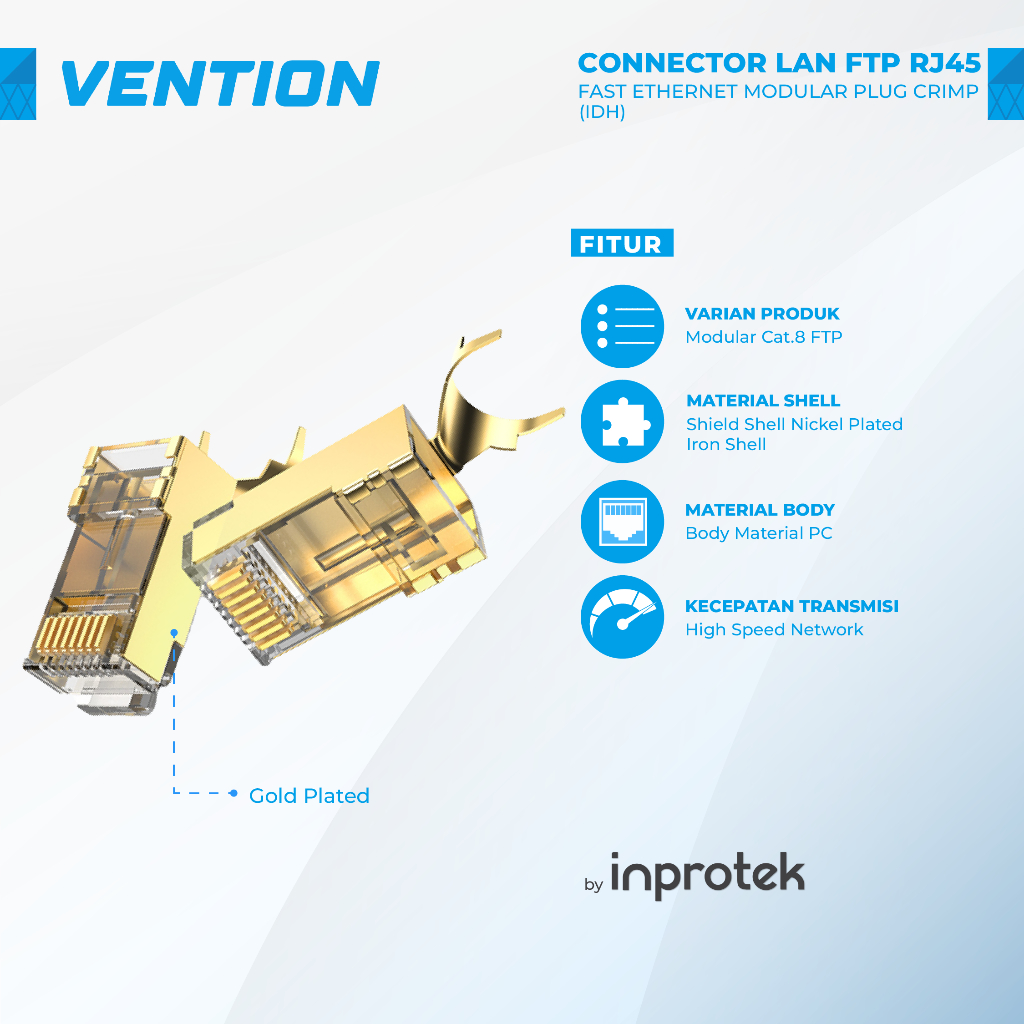 VENTION

CONNECTOR LAN FTP RJ45
FAST ETHERNET MODULAR PLUG CRIMP (IDH)

FITUR

VARIAN PRODUK
Modular Cat.8 FTP

MATERIAL SHELL
Shield Shell Nickel Plated Iron Shell

MATERIAL BODY
Body Material PC

KECEPATAN TRANSMISI
High Speed Network

Gold Plated

by inprotek