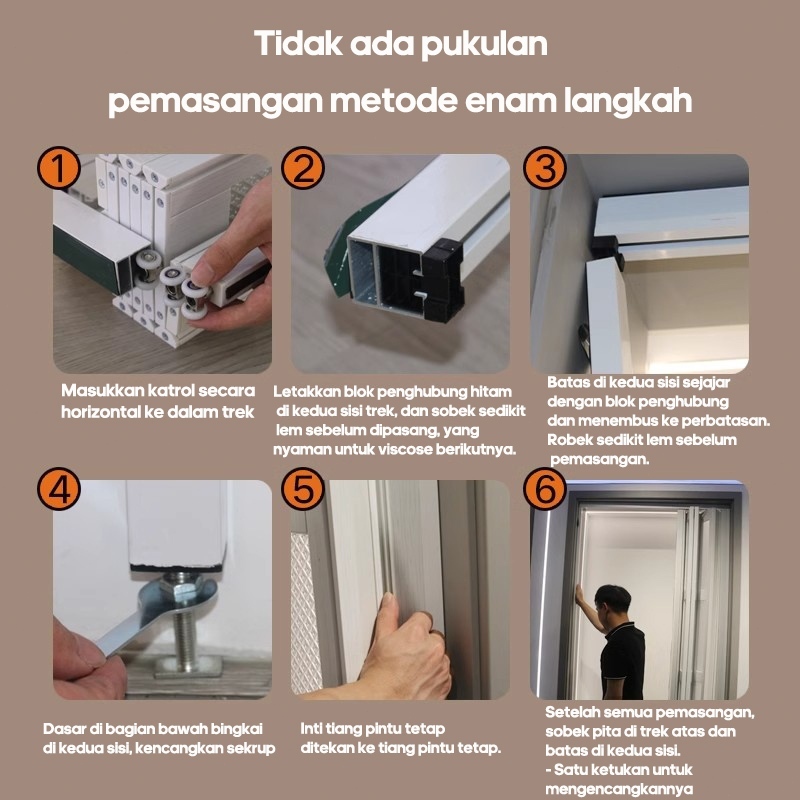 Tidak ada pukulan

pemasangan metode enam langkah

1

Masukkan katrol secara horizontal ke dalam trek

2

Letakkan blok penghubung hitam di kedua sisi trek, dan sobek sedikit lem sebelum dipasang, yang nyaman untuk viscose berikutnya.

3

Batas di kedua sisi sejajar dengan blok penghubung dan menembus ke perbatasan. Robek sedikit lem sebelum pemasangan.

4

Dasar di bagian bawah bingkai di kedua sisi, kencangkan sekrup

5

Inti tiang pintu tetap ditekan ke tiang pintu tetap.

6

Setelah semua pemasangan, sobek pita di trek atas dan batas di kedua sisi.
- Satu ketukan untuk mengencangkannya