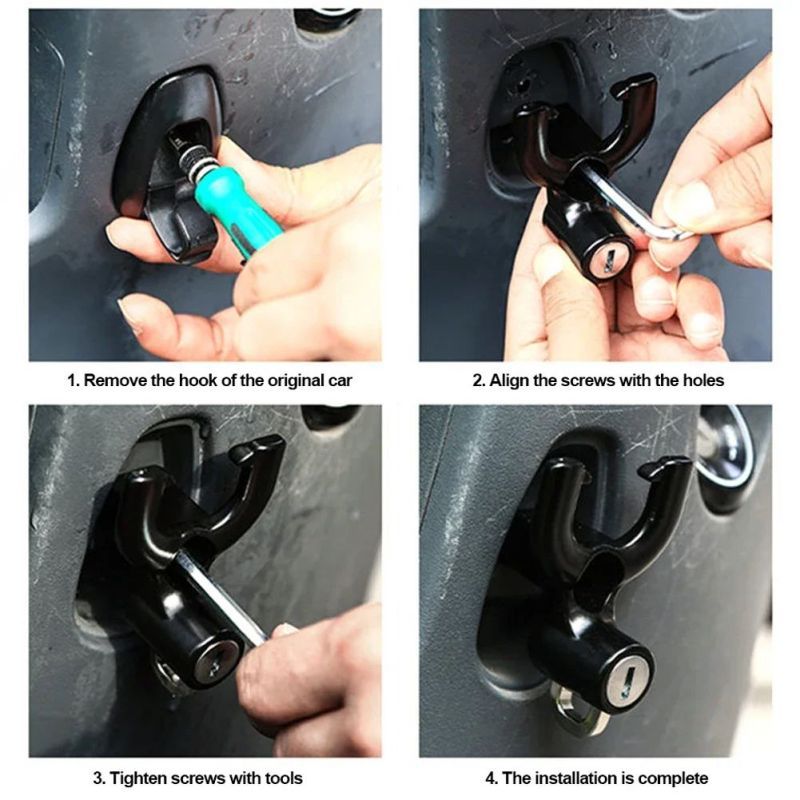 1. Remove the hook of the original car

2. Align the screws with the holes

3. Tighten screws with tools

4. The installation is complete