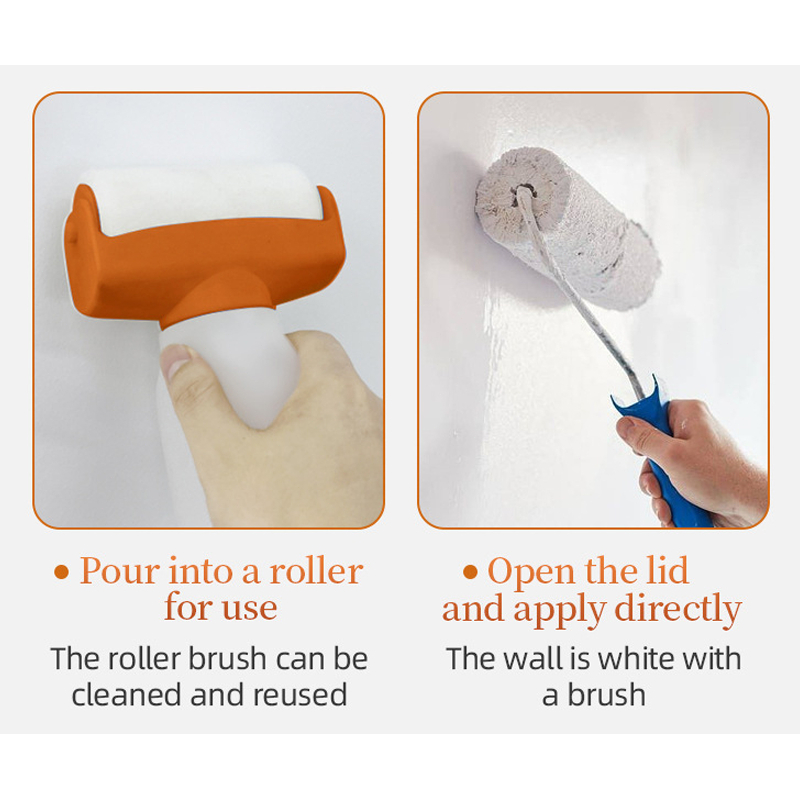 • Pour into a roller for use

The roller brush can be cleaned and reused

• Open the lid and apply directly

The wall is white with a brush