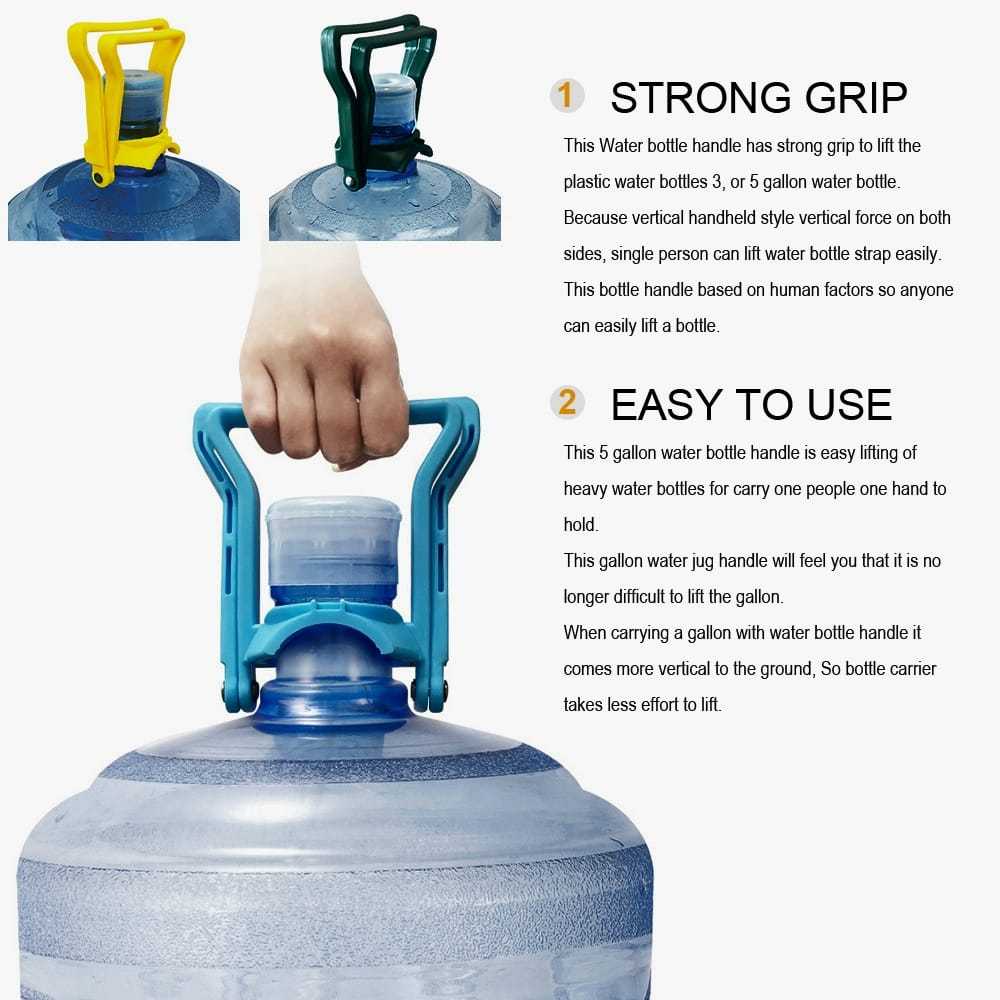 1 STRONG GRIP

This Water bottle handle has strong grip to lift the plastic water bottles 3, or 5 gallon water bottle. Because vertical handheld style vertical force on both sides, single person can lift water bottle strap easily. This bottle handle based on human factors so anyone can easily lift a bottle.

2 EASY TO USE

This 5 gallon water bottle handle is easy lifting of heavy water bottles for carry one people one hand to hold.

This gallon water jug handle will feel you that it is no longer difficult to lift the gallon.

When carrying a gallon with water bottle handle it comes more vertical to the ground, So bottle carrier takes less effort to lift.