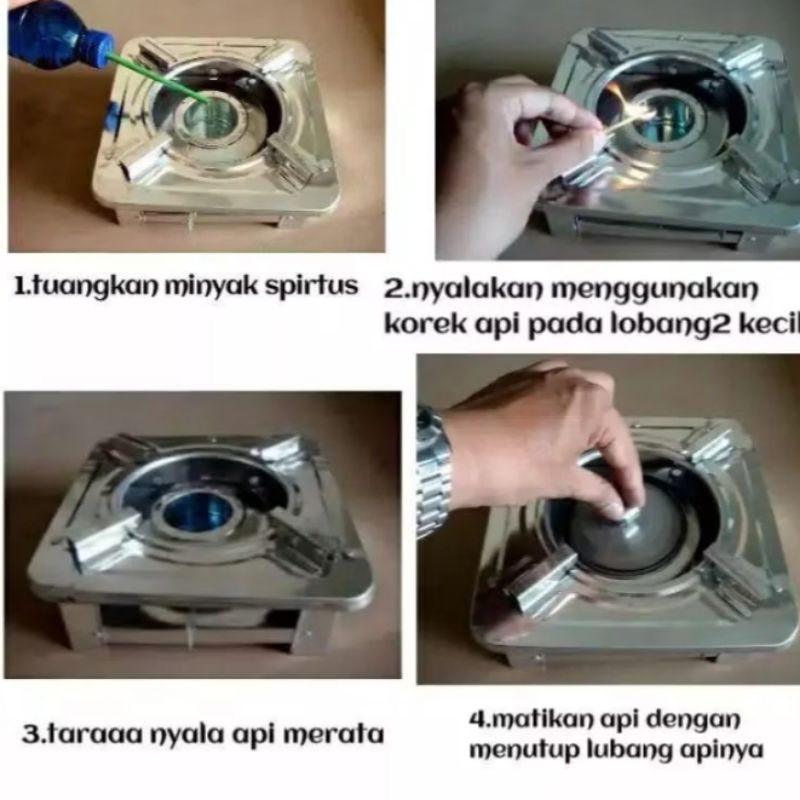 1.tuangkan minyak spirtus

2.nyalakan menggunakan korek api pada lobang2 kecil

3.taraaa nyala api merata

4.matikan api dengan menutup lubang apinya