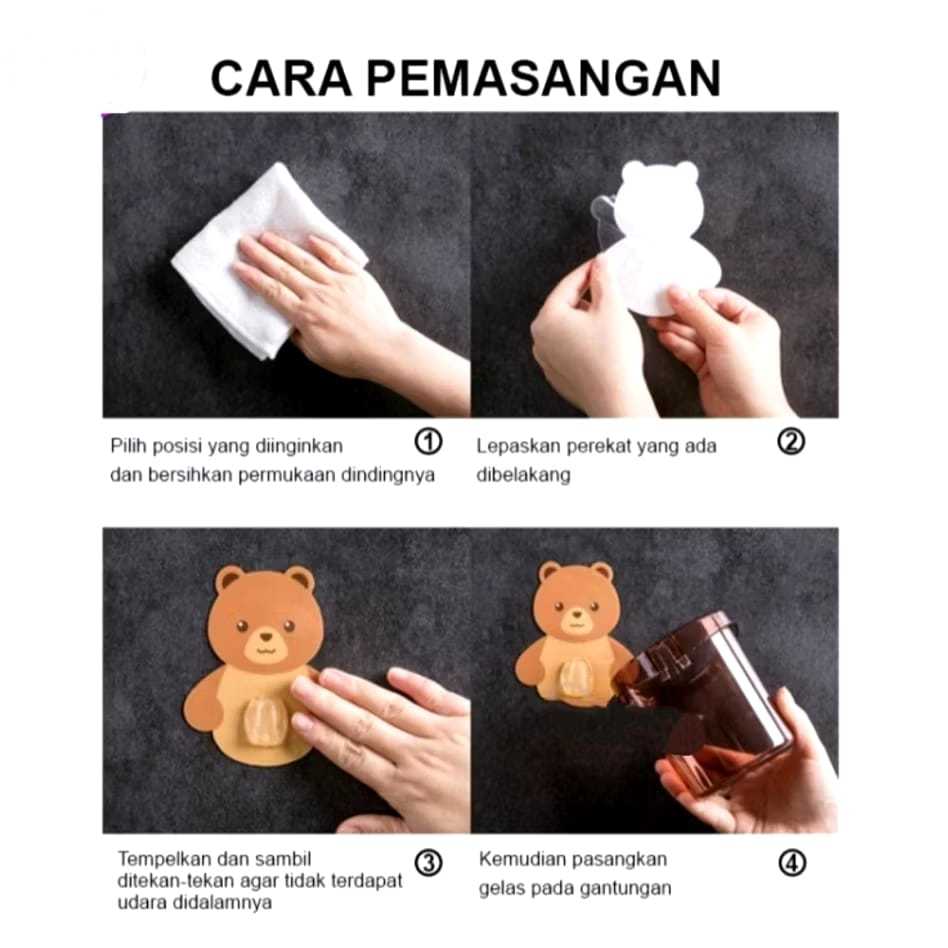 CARA PEMASANGAN

Pilih posisi yang diinginkan dan bersihkan permukaan dindingnya ①

Lepaskan perekat yang ada dibelakang ②

Tempelkan dan sambil ditekan-tekan agar tidak terdapat udara didalamnya ③

Kemudian pasangkan gelas pada gantungan ④