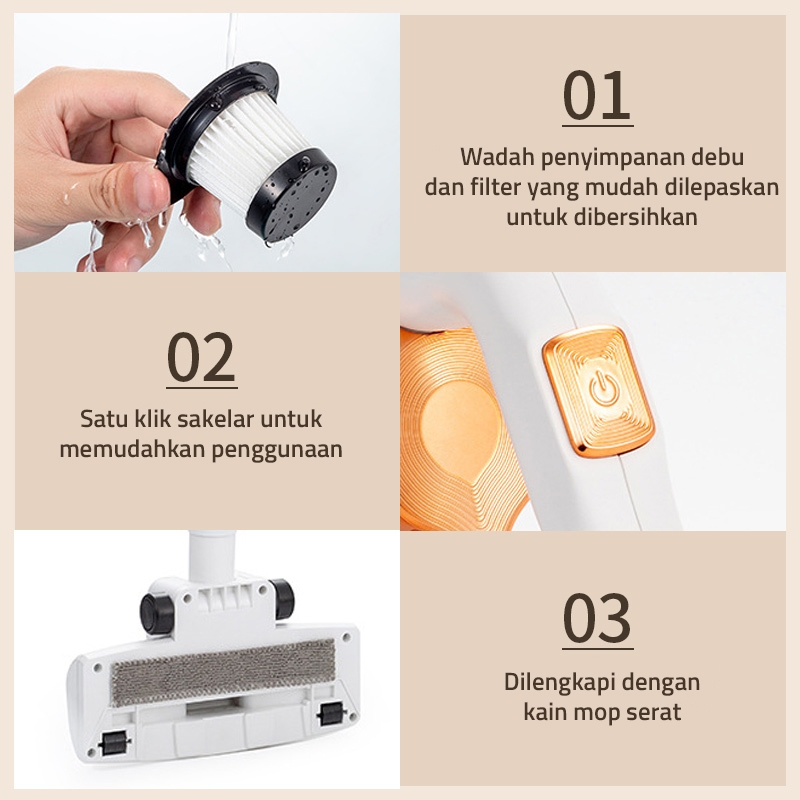 01

Wadah penyimpanan debu dan filter yang mudah dilepaskan untuk dibersihkan

02

Satu klik sakelar untuk memudahkan penggunaan

03

Dilengkapi dengan kain mop serat