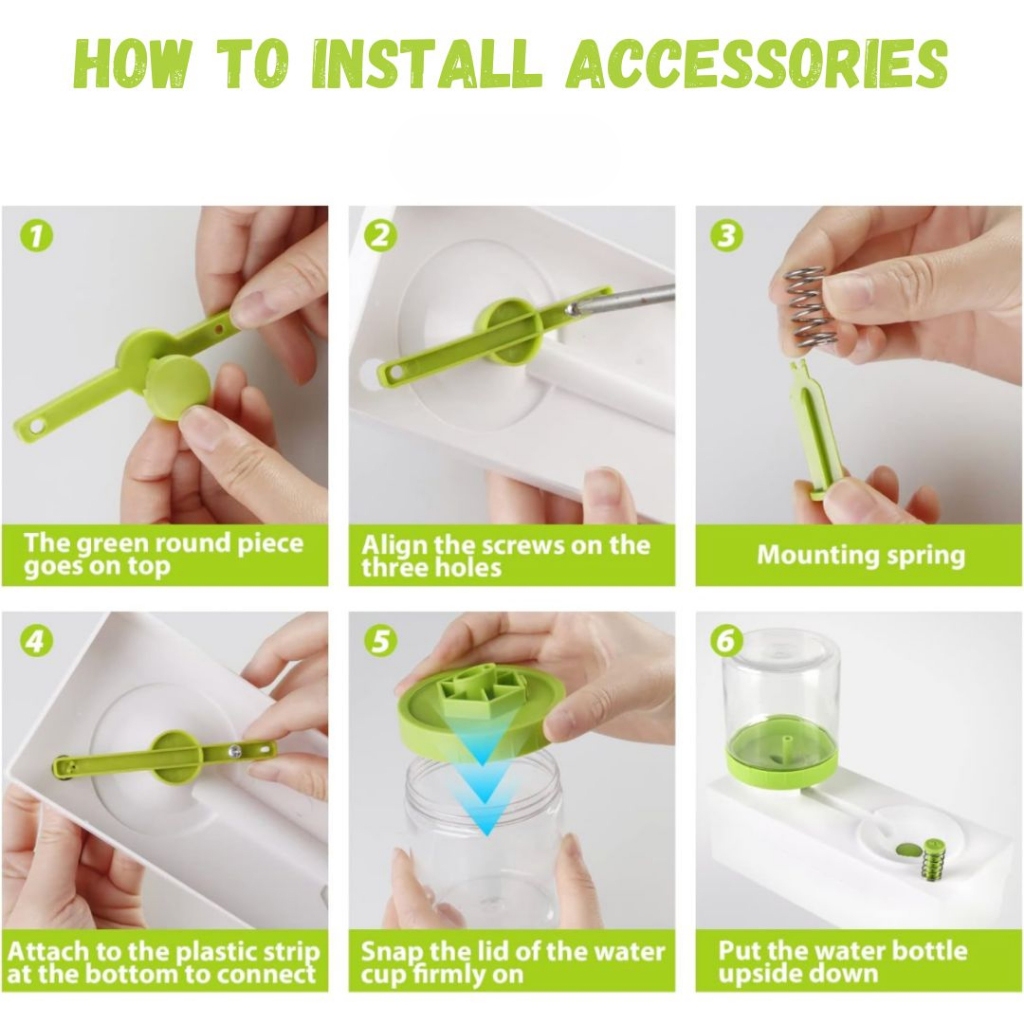 HOW TO INSTALL ACCESSORIES

1
The green round piece goes on top

2
Align the screws on the three holes

3
Mounting spring

4
Attach to the plastic strip at the bottom to connect

5
Snap the lid of the water cup firmly on

6
Put the water bottle upside down