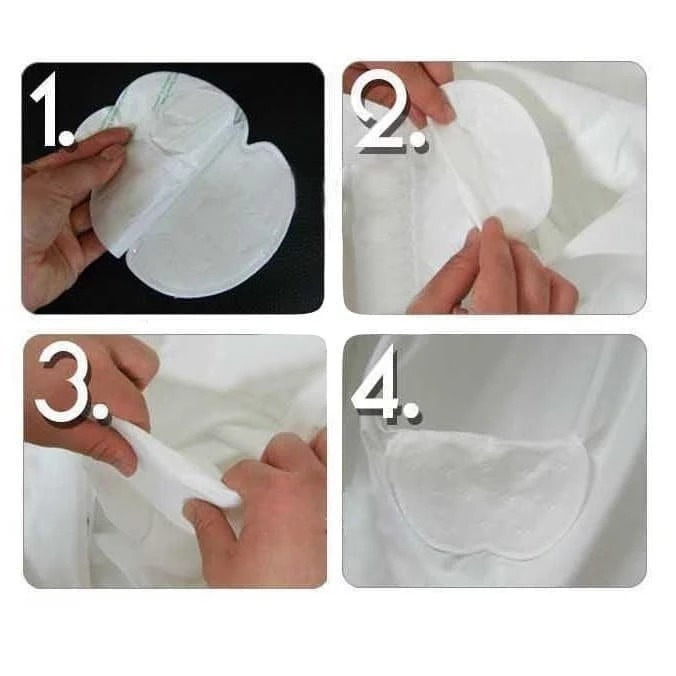 1.

2.

3.

4.