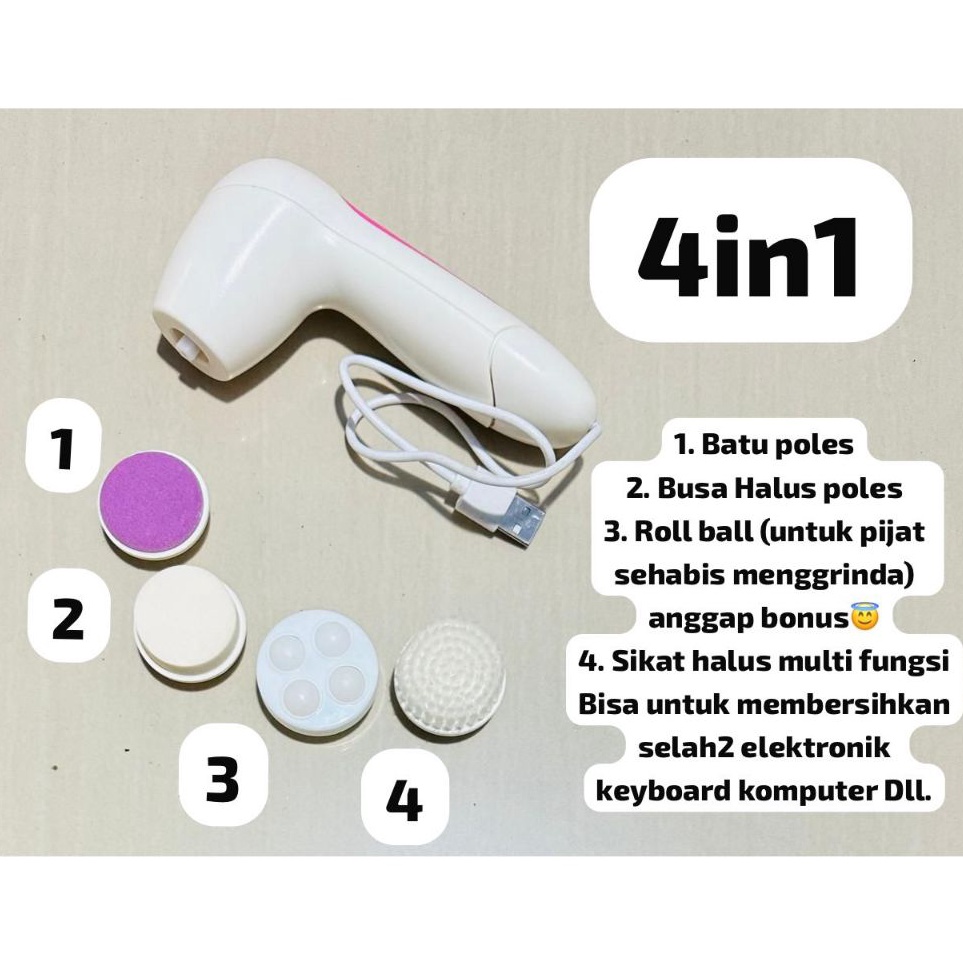 4in1

1

2

3

4

1. Batu poles
2. Busa Halus poles
3. Roll ball (untuk pijat sehabis menggrinda) anggap bonus😇
4. Sikat halus multi fungsi Bisa untuk membersihkan selah2 elektronik keyboard komputer Dll.