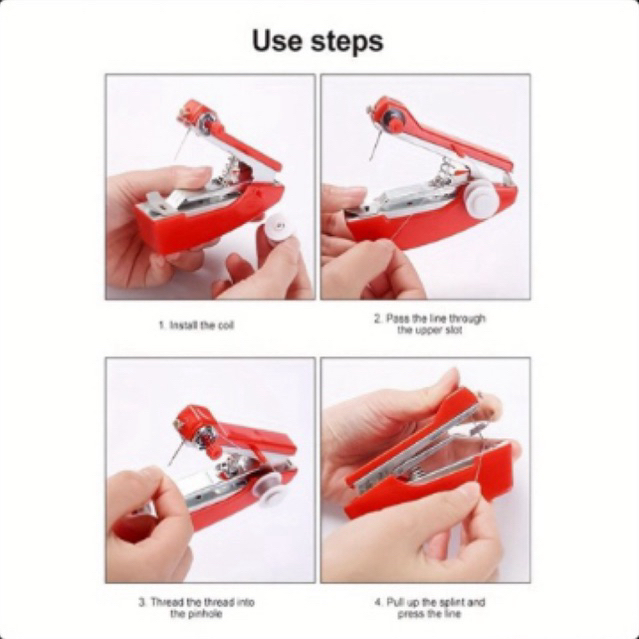 Use steps

1. Install the coil

2. Pass the line through the upper slot

3. Thread the thread into the pinhole

4. Pull up the splint and press the line