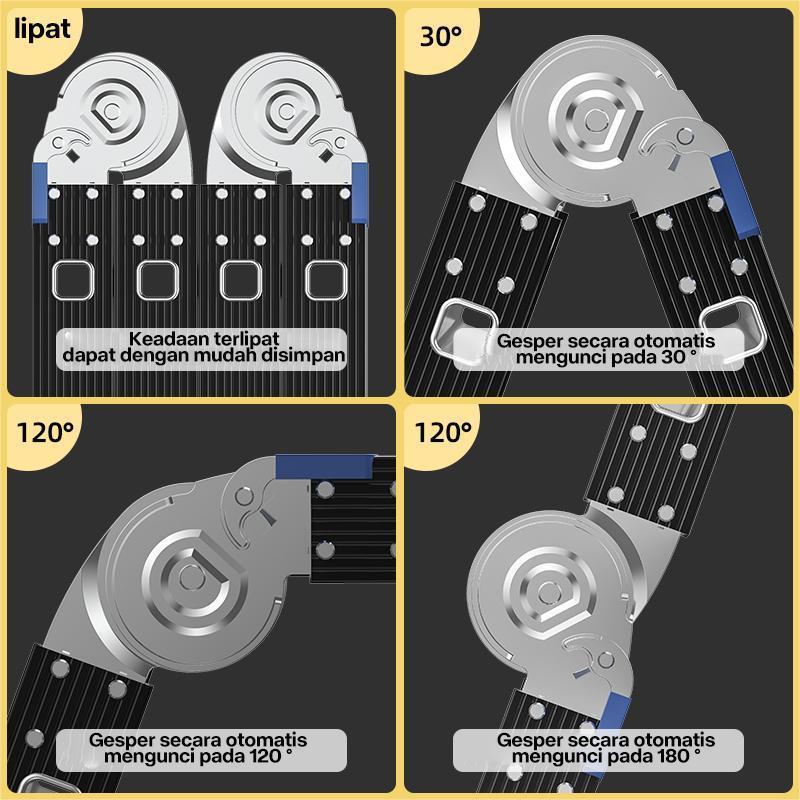 lipat

Keadaan terlipat dapat dengan mudah disimpan

30°

Gesper secara otomatis mengunci pada 30 °

120°

Gesper secara otomatis mengunci pada 120 °

120°

Gesper secara otomatis mengunci pada 180 °