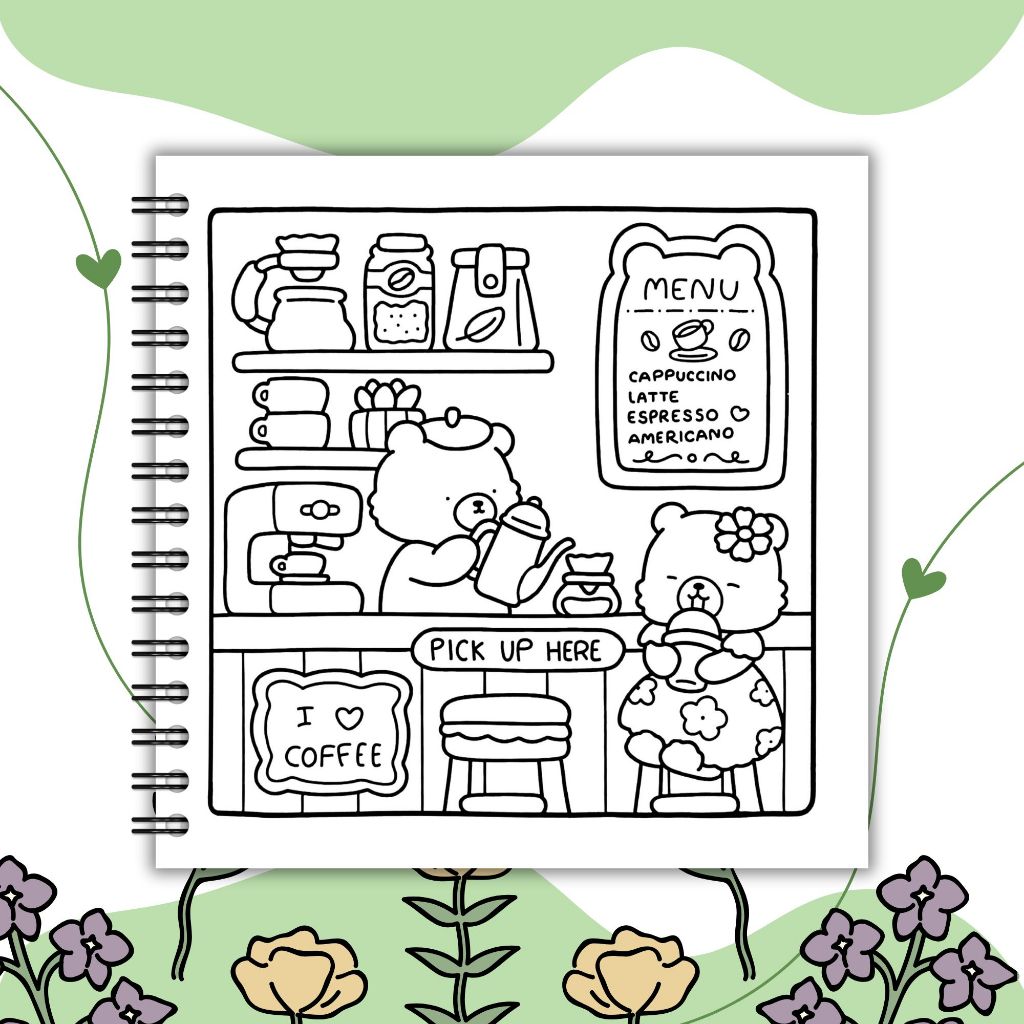 MENU

CAPPUCCINO
LATTE
ESPRESSO ♡
AMERICANO

PICK UP HERE

I ♡ COFFEE