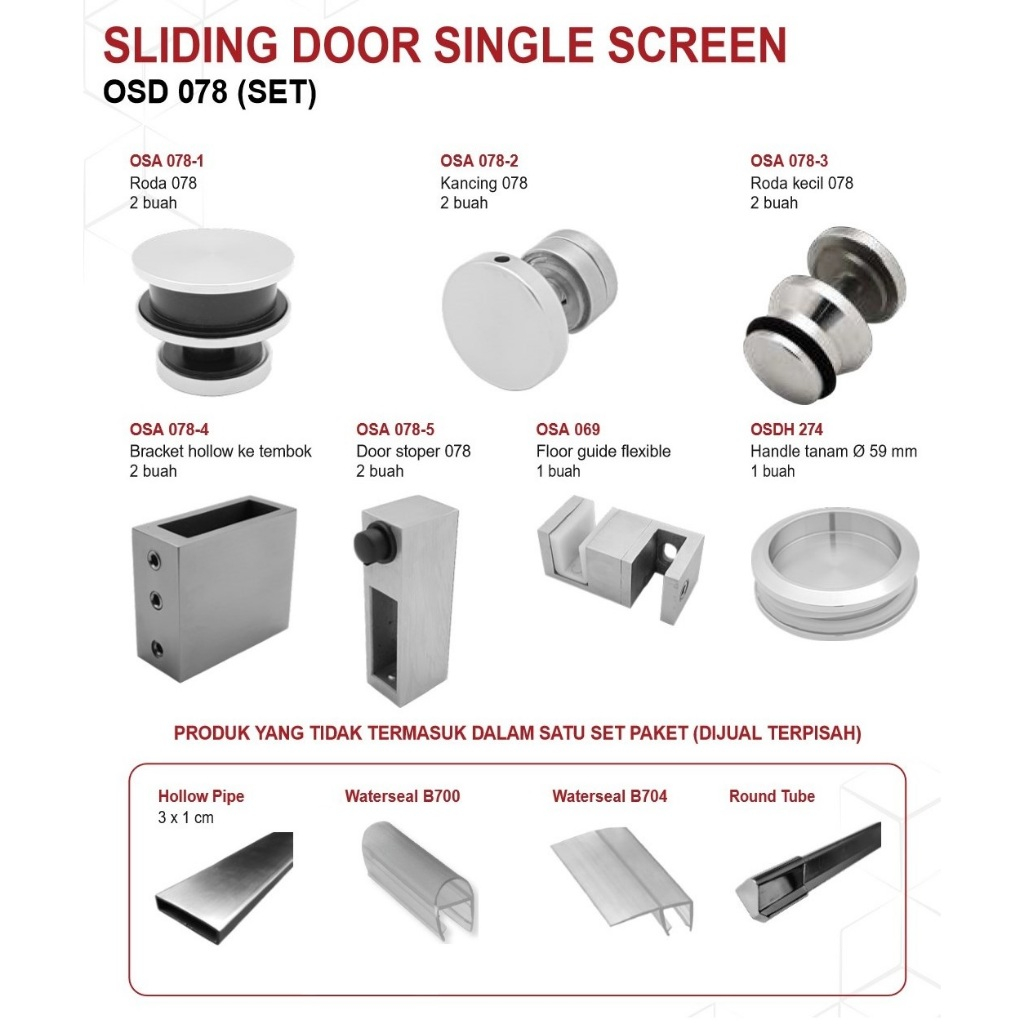 SLIDING DOOR SINGLE SCREEN
OSD 078 (SET)

OSA 078-1
Roda 078
2 buah

OSA 078-2
Kancing 078
2 buah

OSA 078-3
Roda kecil 078
2 buah

OSA 078-4
Bracket hollow ke tembok
2 buah

OSA 078-5
Door stoper 078
2 buah

OSA 069
Floor guide flexible
1 buah

OSDH 274
Handle tanam Ø 59 mm
1 buah

PRODUK YANG TIDAK TERMASUK DALAM SATU SET PAKET (DIJUAL TERPISAH)

Hollow Pipe
3 x 1 cm

Waterseal B700

Waterseal B704

Round Tube