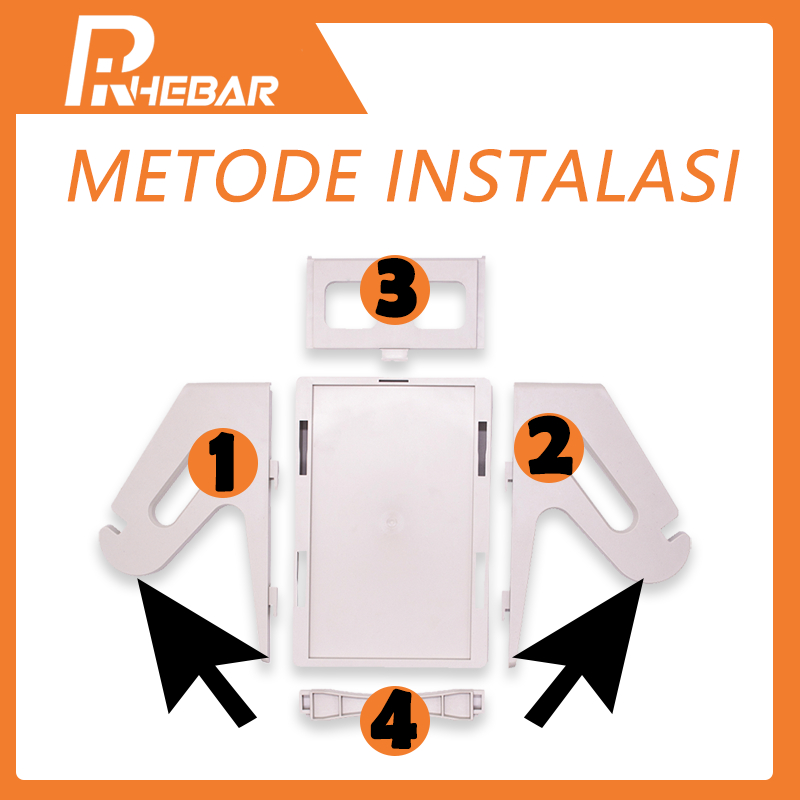 RHEBAR

METODE INSTALASI

3

1

2

4