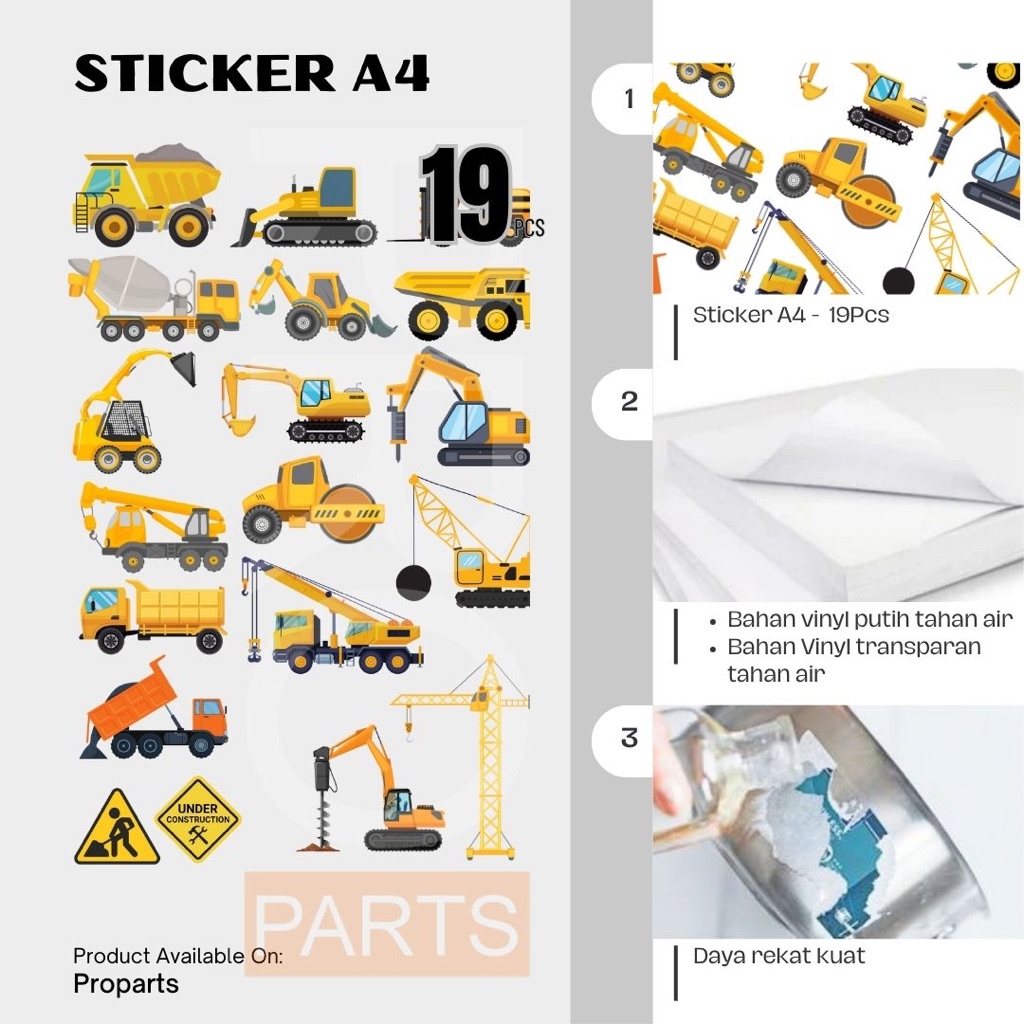 STICKER A4

19 PCS

UNDER CONSTRUCTION

PARTS

Product Available On:
Proparts

1

Sticker A4 - 19Pcs

2

• Bahan vinyl putih tahan air
• Bahan Vinyl transparan tahan air

3

Daya rekat kuat