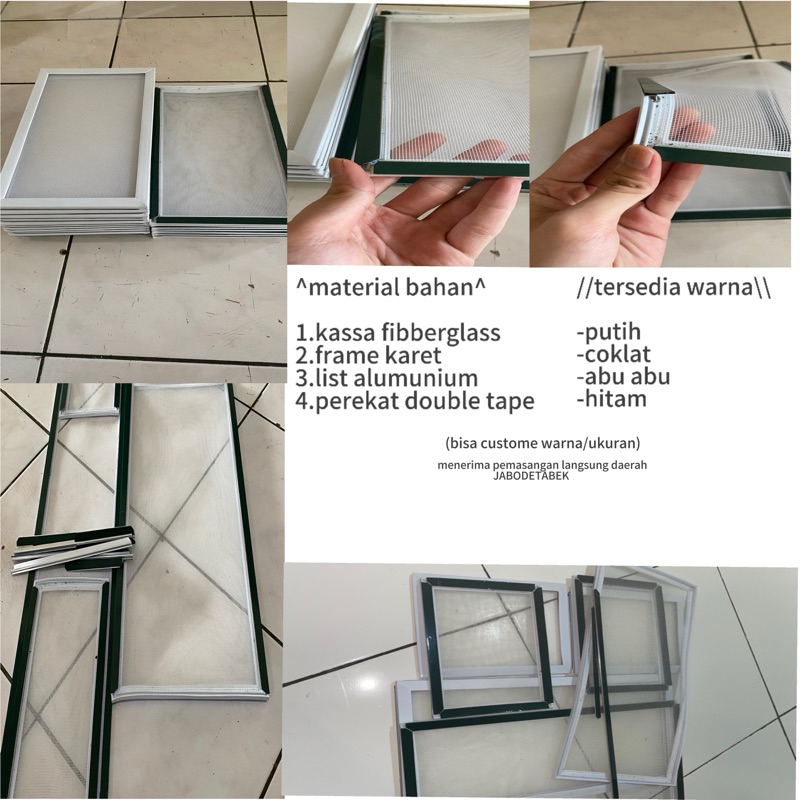 ^material bahan^

1.kassa fibberglass
2.frame karet
3.list alumunium
4.perekat double tape

//tersedia warna\\

-putih
-coklat
-abu abu
-hitam

(bisa custome warna/ukuran)

menerima pemasangan langsung daerah JABODETABEK