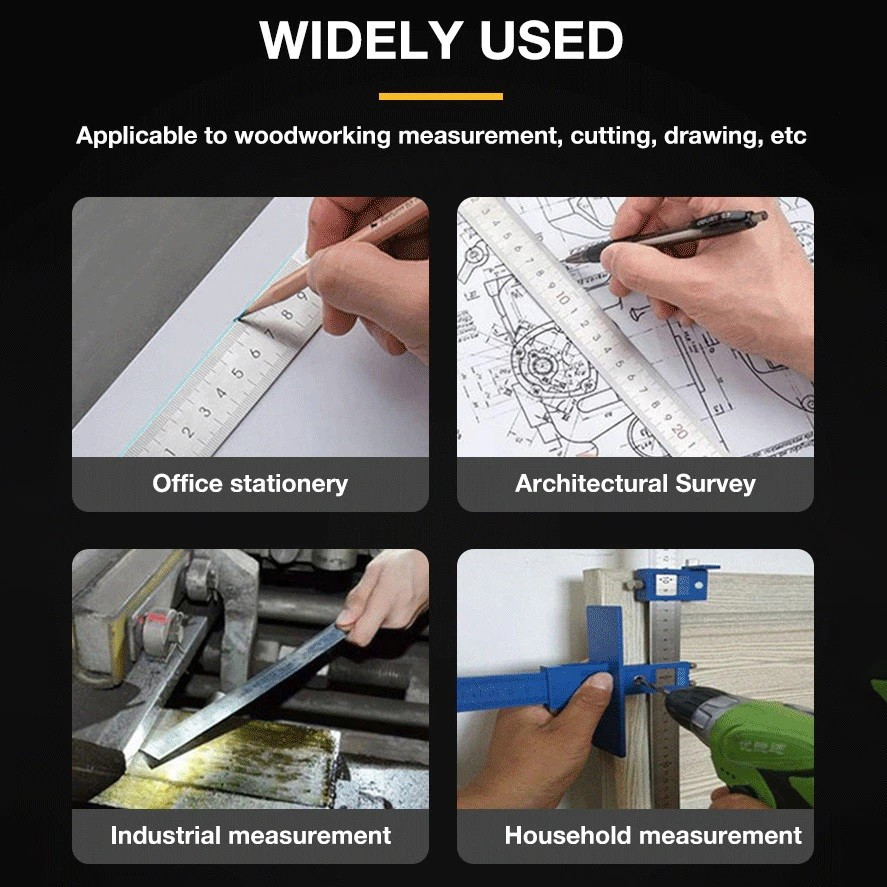 WIDELY USED

Applicable to woodworking measurement, cutting, drawing, etc

Office stationery

Architectural Survey

Industrial measurement

Household measurement