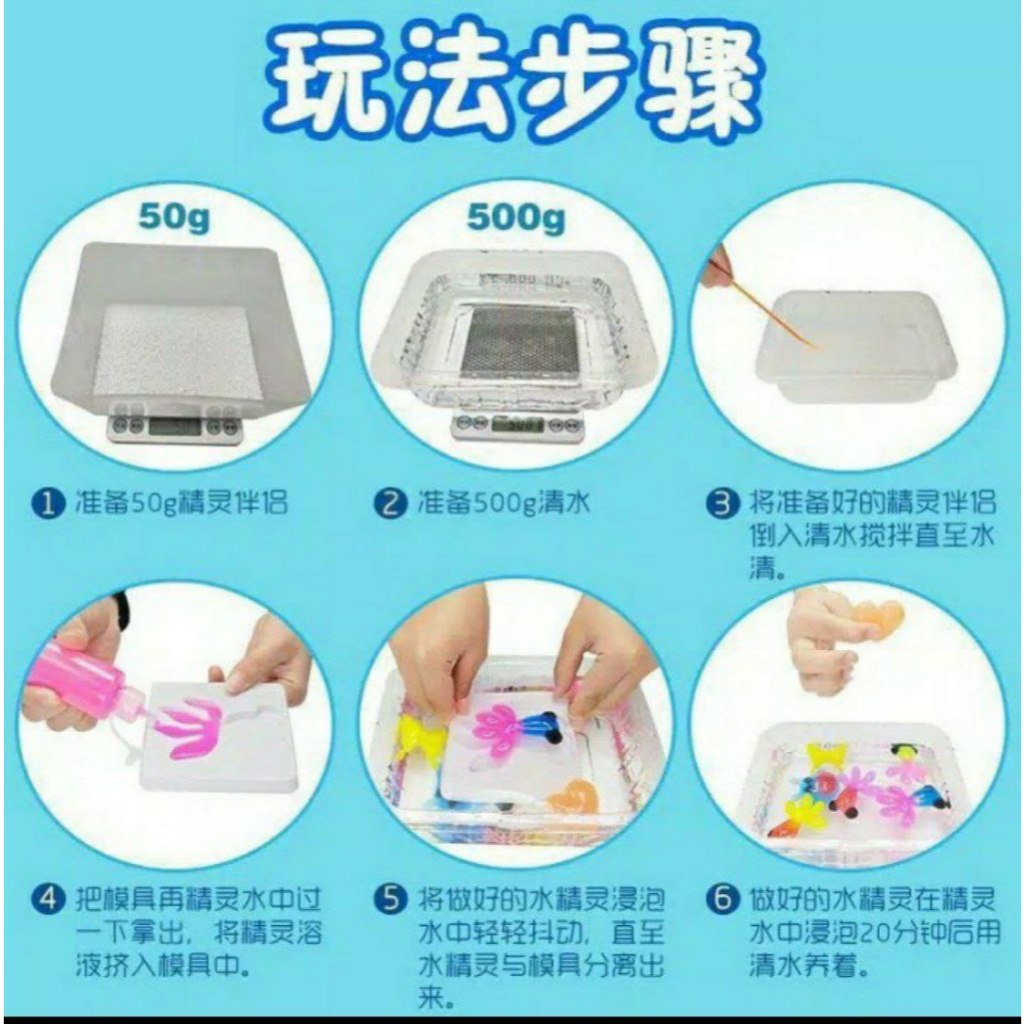 玩法步骤

50g

500g

1 准备50g精灵伴侣

2 准备500g清水

3 将准备好的精灵伴侣倒入清水搅拌直至水清。

4 把模具再精灵水中过一下拿出，将精灵溶液挤入模具中。

5 将做好的水精灵浸泡水中轻轻抖动，直至水精灵与模具分离出来。

6 做好的水精灵在精灵水中浸泡20分钟后用清水养着。