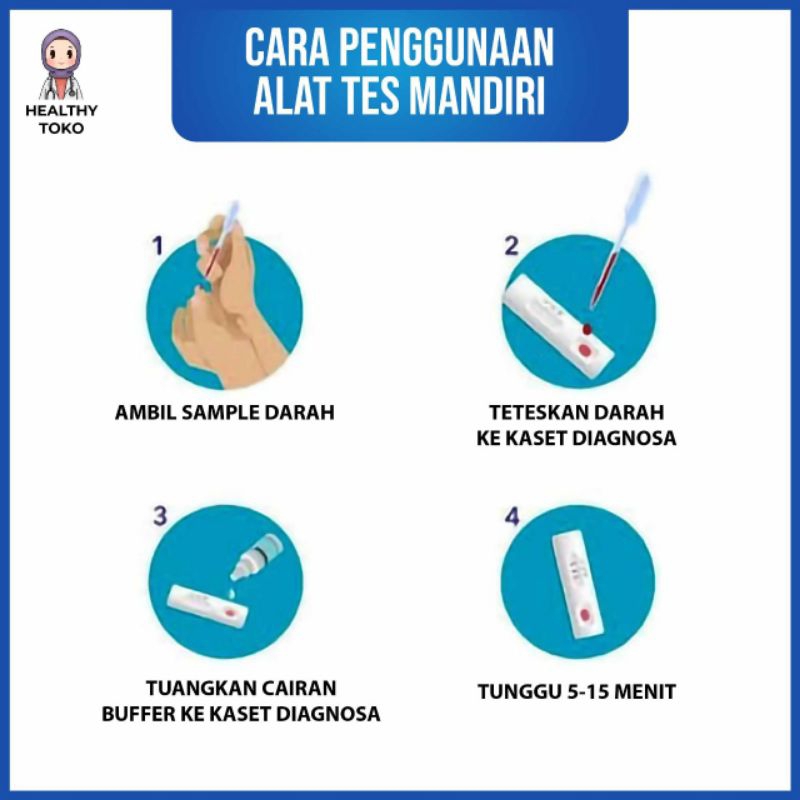 HEALTHY TOKO

CARA PENGGUNAAN ALAT TES MANDIRI

1

AMBIL SAMPLE DARAH

2

TETESKAN DARAH KE KASET DIAGNOSA

3

TUANGKAN CAIRAN BUFFER KE KASET DIAGNOSA

4

TUNGGU 5-15 MENIT