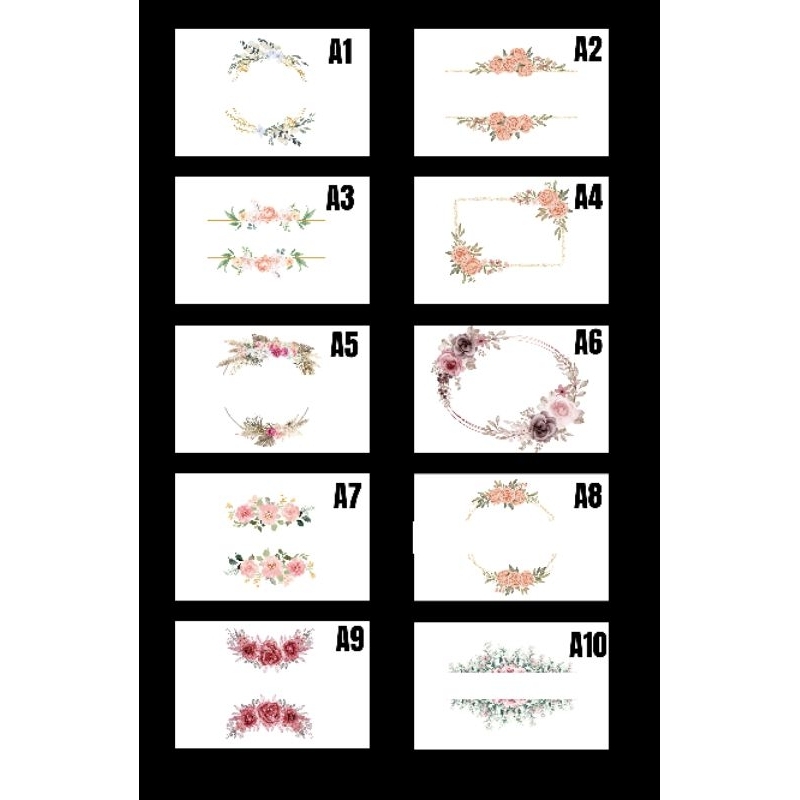 A1

A2

A3

A4

A5

A6

A7

A8

A9

A10