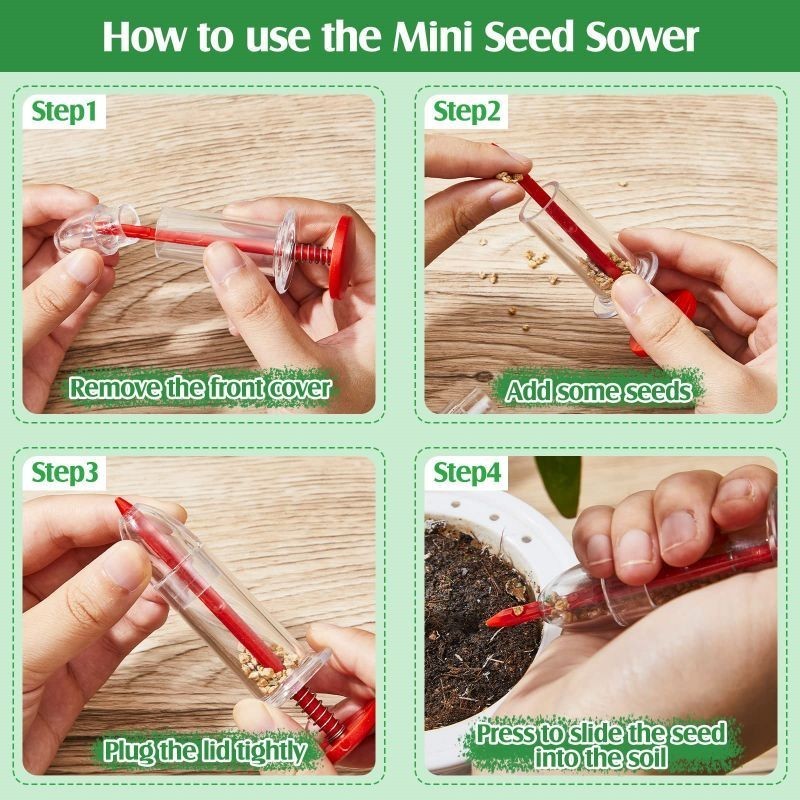 How to use the Mini Seed Sower

Step1

Remove the front cover

Step2

Add some seeds

Step3

Plug the lid tightly

Step4

Press to slide the seed into the soil