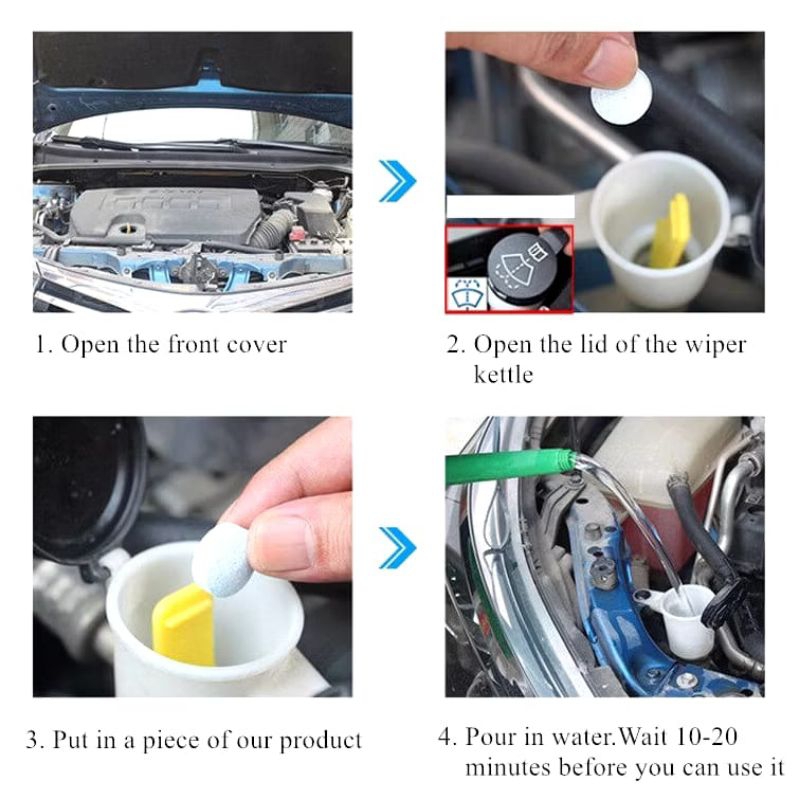 1. Open the front cover

2. Open the lid of the wiper kettle

3. Put in a piece of our product

4. Pour in water.Wait 10-20 minutes before you can use it