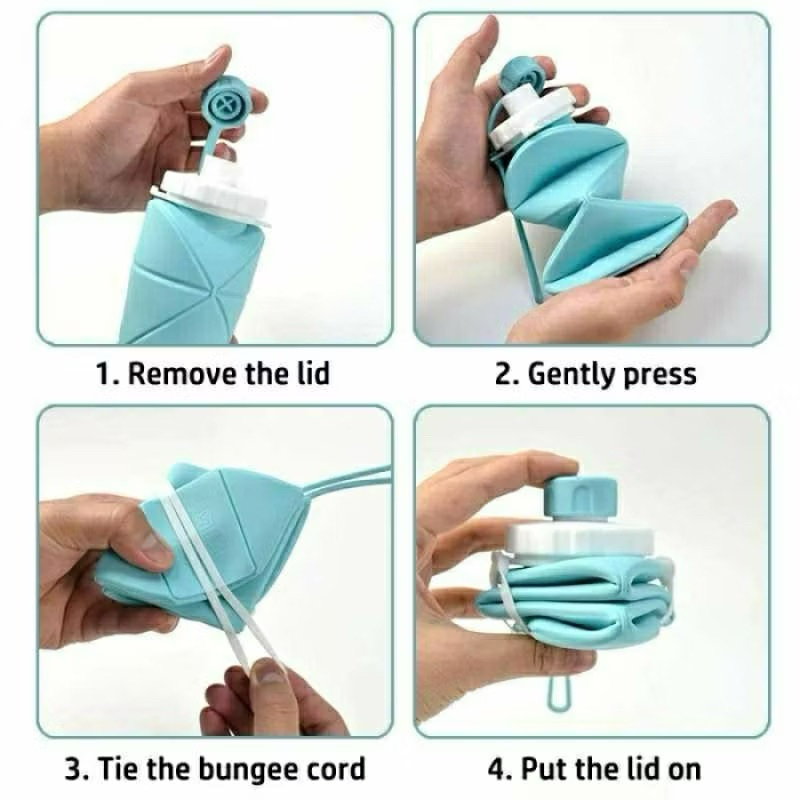 1. Remove the lid

2. Gently press

3. Tie the bungee cord

4. Put the lid on