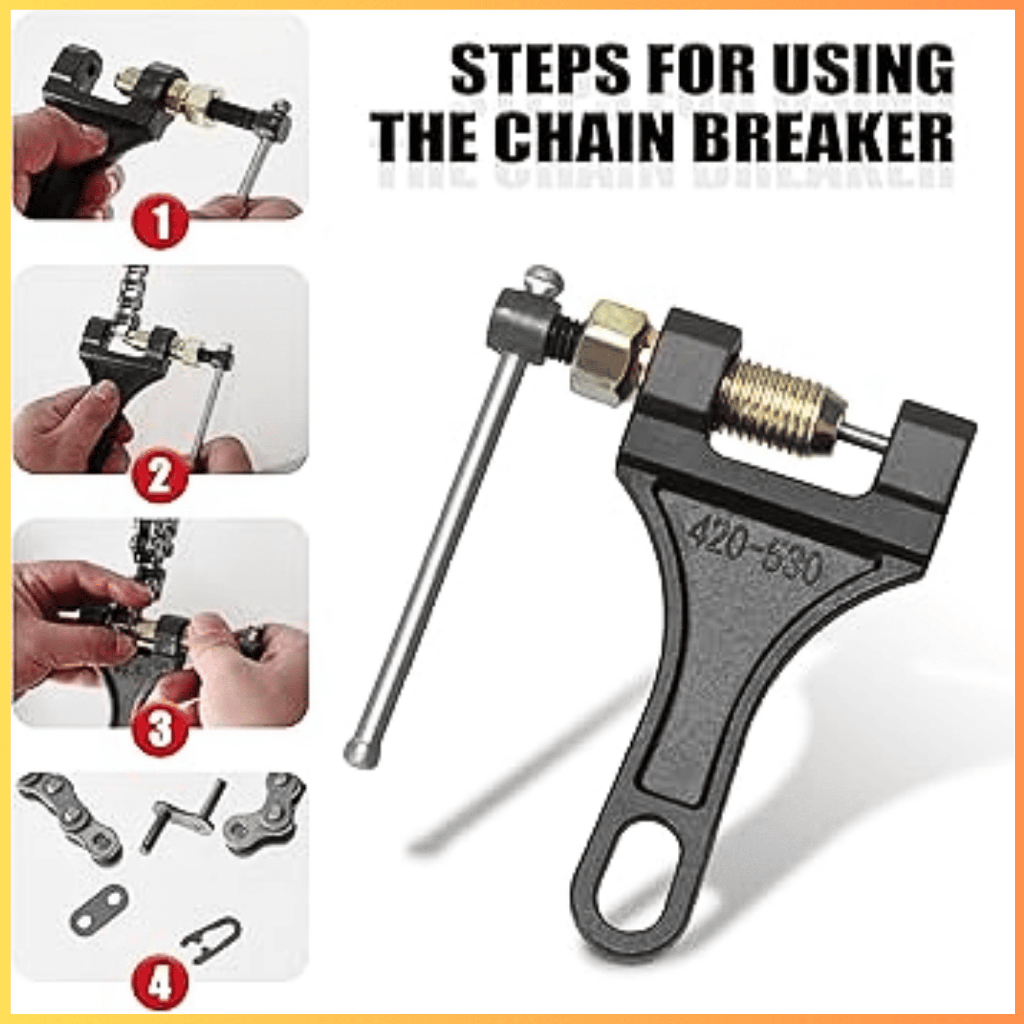 STEPS FOR USING
THE CHAIN BREAKER

1

2

3

4

420-530