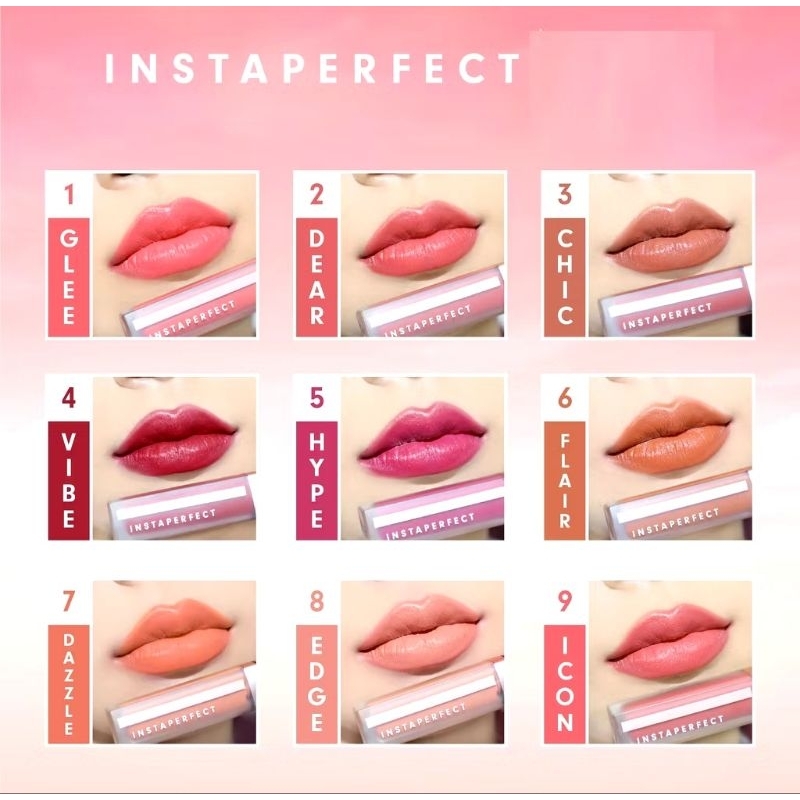 INSTAPERFECT

1 GLEE INSTAPERFECT

2 DEAR INSTAPERFECT

3 CHIC INSTAPERFECT

4 VIBE INSTAPERFECT

5 HYPE INSTAPERFECT

6 FLAIR INSTAPERFECT

7 DAZZLE INSTAPERFECT

8 EDGE INSTAPERFECT

9 ICON INSTAPERFECT