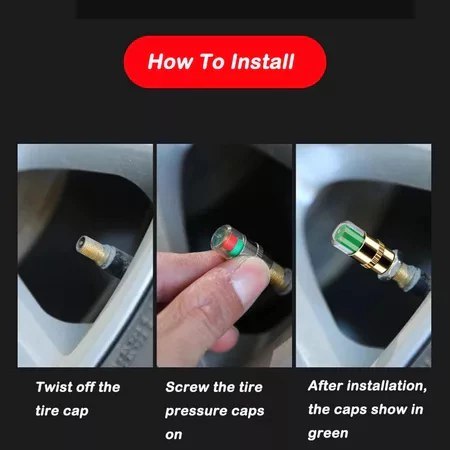 How To Install

Twist off the tire cap

Screw the tire pressure caps on

After installation, the caps show in green