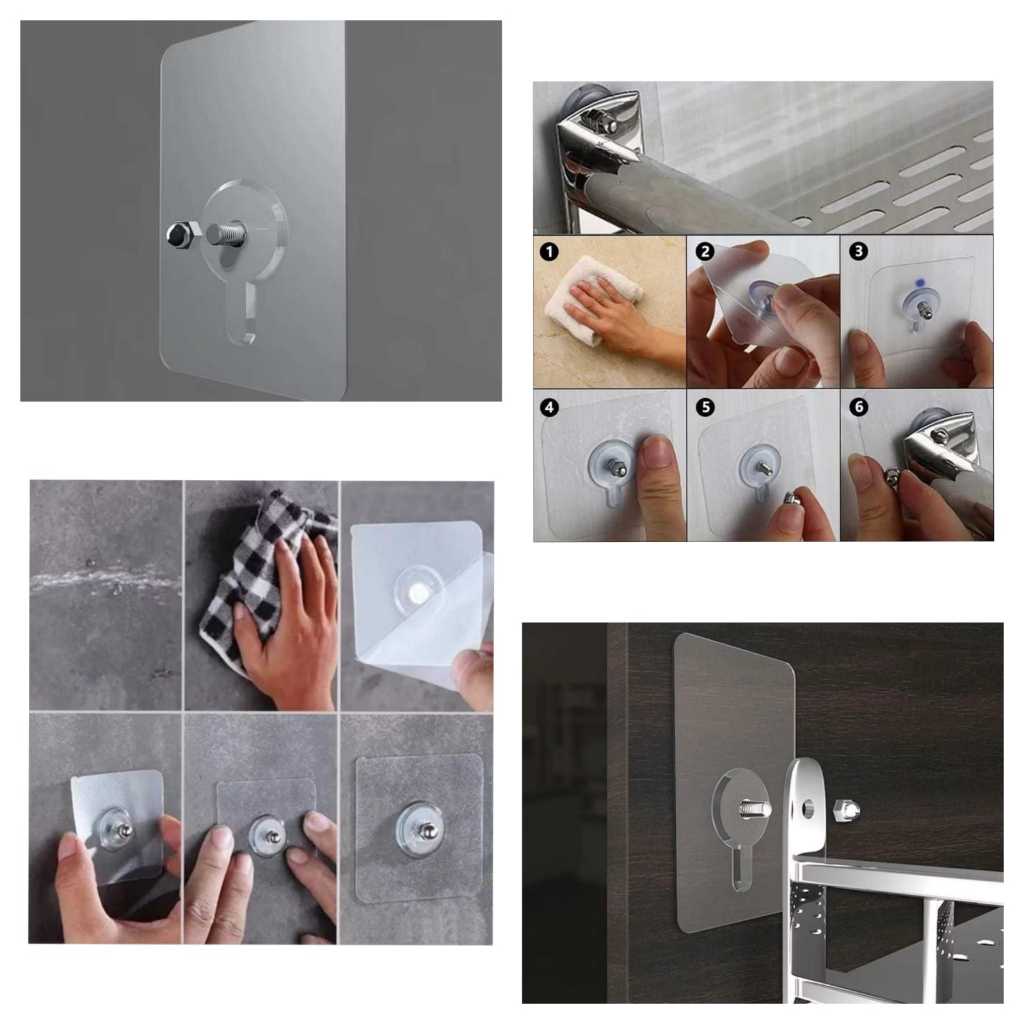 1
2
3
4
5
6