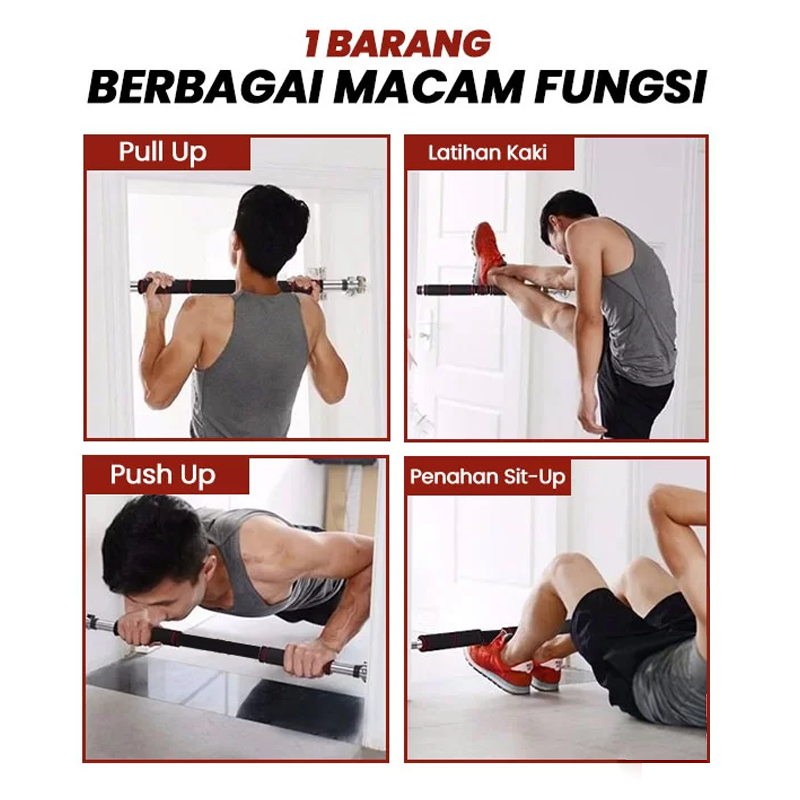 1 BARANG
BERBAGAI MACAM FUNGSI

Pull Up

Latihan Kaki

Push Up

Penahan Sit-Up