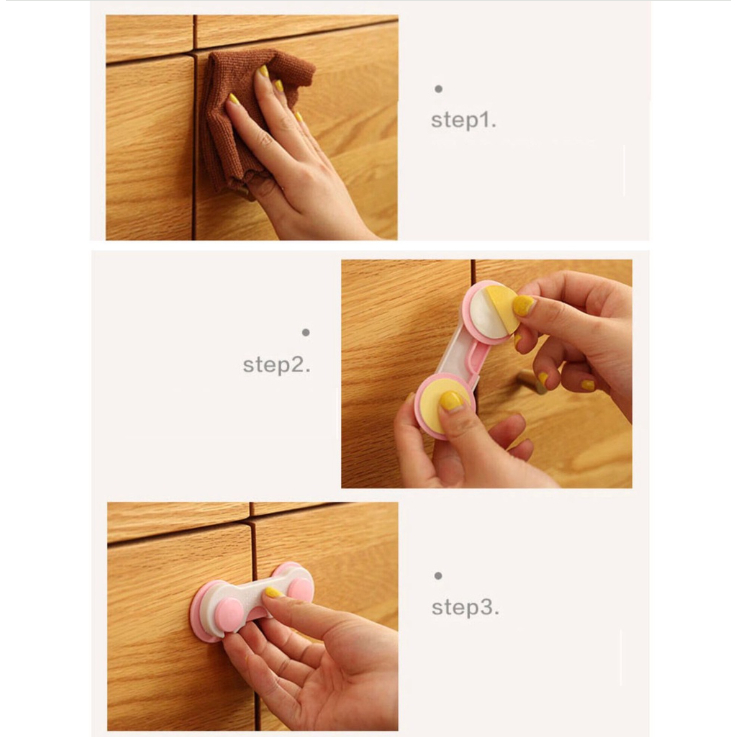 step1.

step2.

step3.