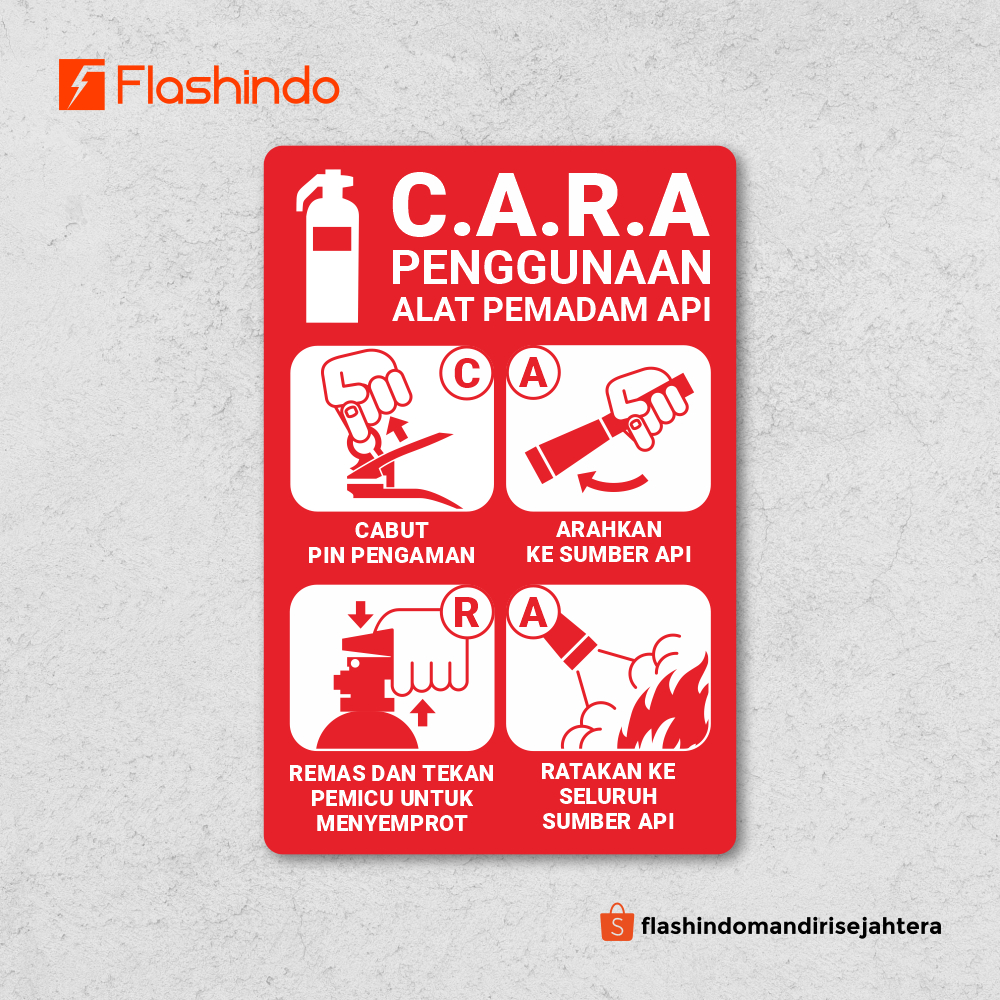 Flashindo

C.A.R.A
PENGGUNAAN
ALAT PEMADAM API

C

CABUT
PIN PENGAMAN

A

ARAHKAN
KE SUMBER API

R

REMAS DAN TEKAN
PEMICU UNTUK
MENYEMPROT

A

RATAKAN KE
SELURUH
SUMBER API

flashindomandirisejahtera