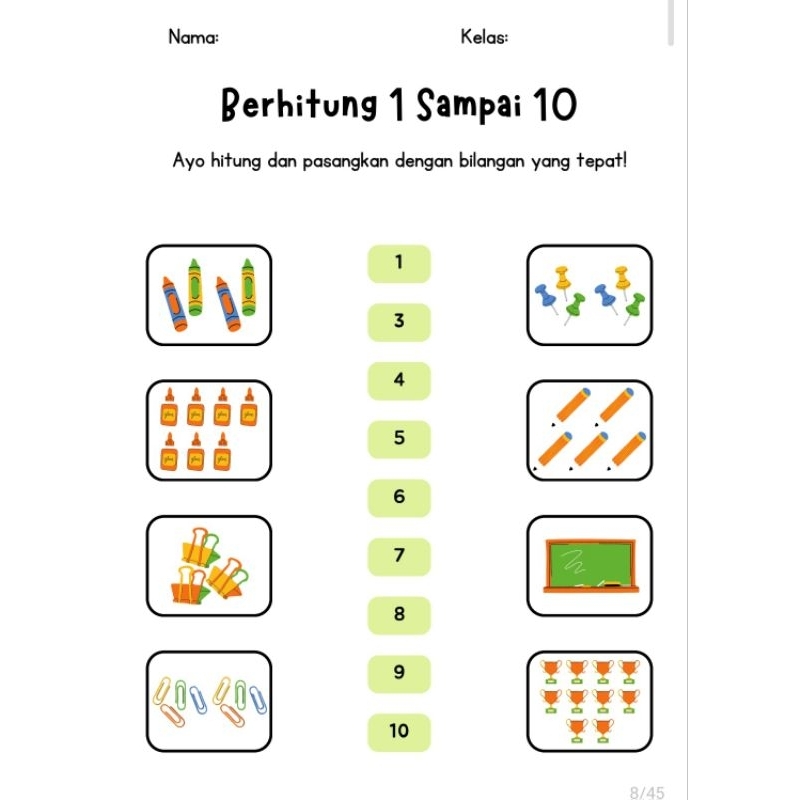 Nama:

Kelas:

Berhitung 1 Sampai 10

Ayo hitung dan pasangkan dengan bilangan yang tepat!

1

3

4

5

6

7

8

9

10

8/45