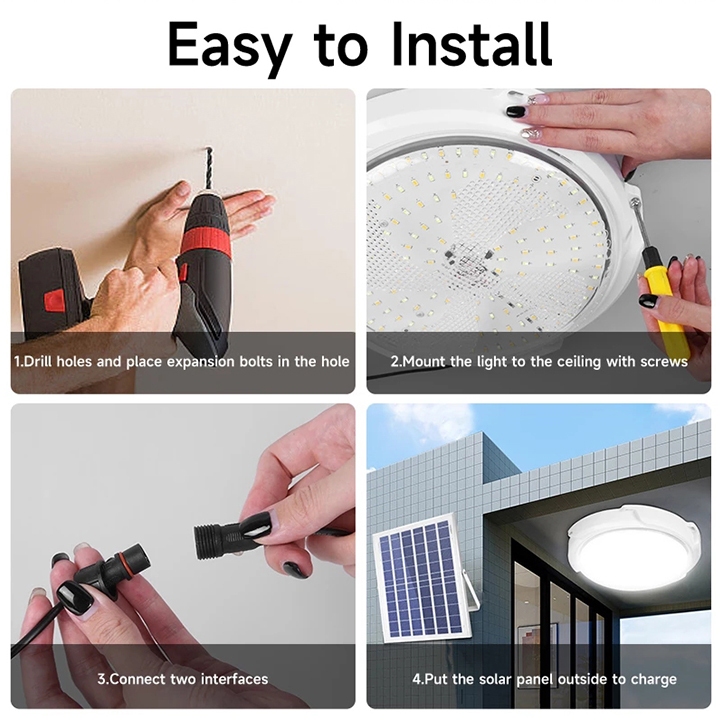 Easy to Install

1.Drill holes and place expansion bolts in the hole

2.Mount the light to the ceiling with screws

3.Connect two interfaces

4.Put the solar panel outside to charge