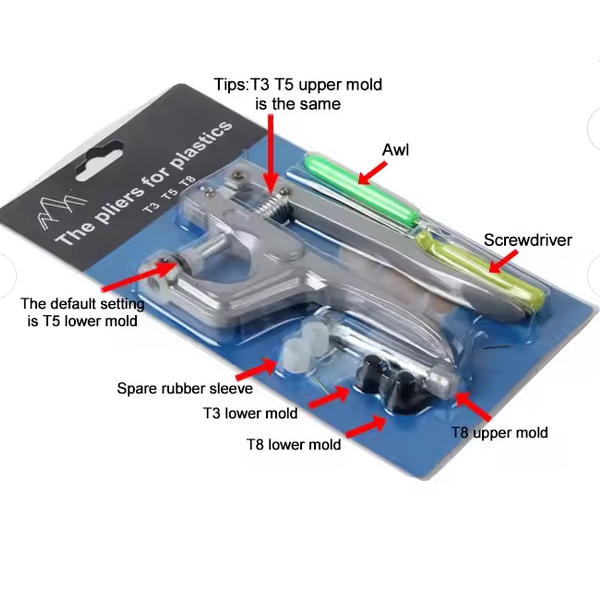 Tips:T3 T5 upper mold is the same

The pliers for plastics
T3 T5 T8

Awl

Screwdriver

The default setting is T5 lower mold

Spare rubber sleeve

T3 lower mold

T8 lower mold

T8 upper mold