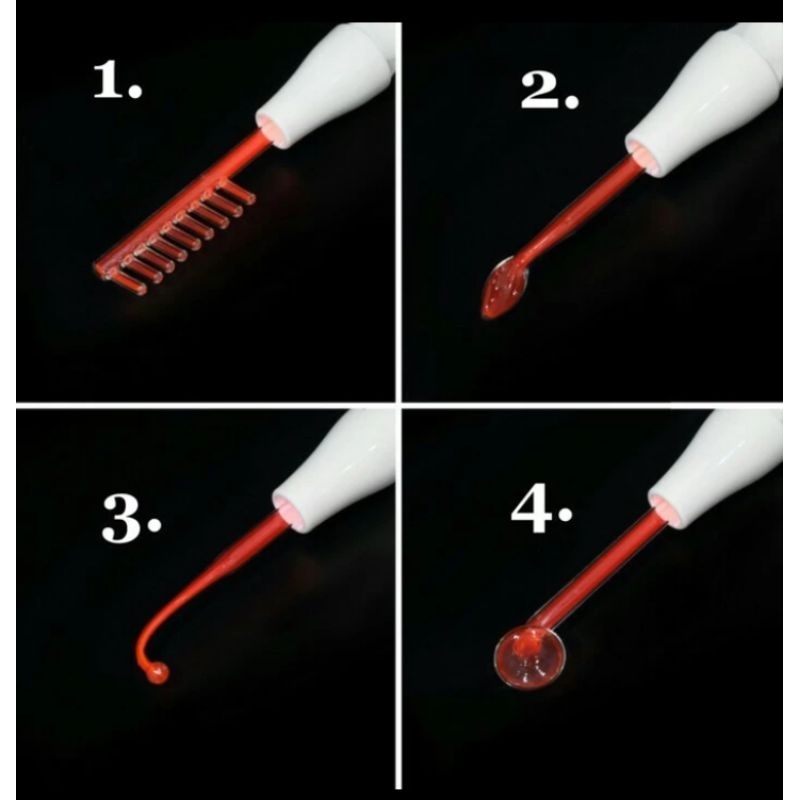 1.

2.

3.

4.