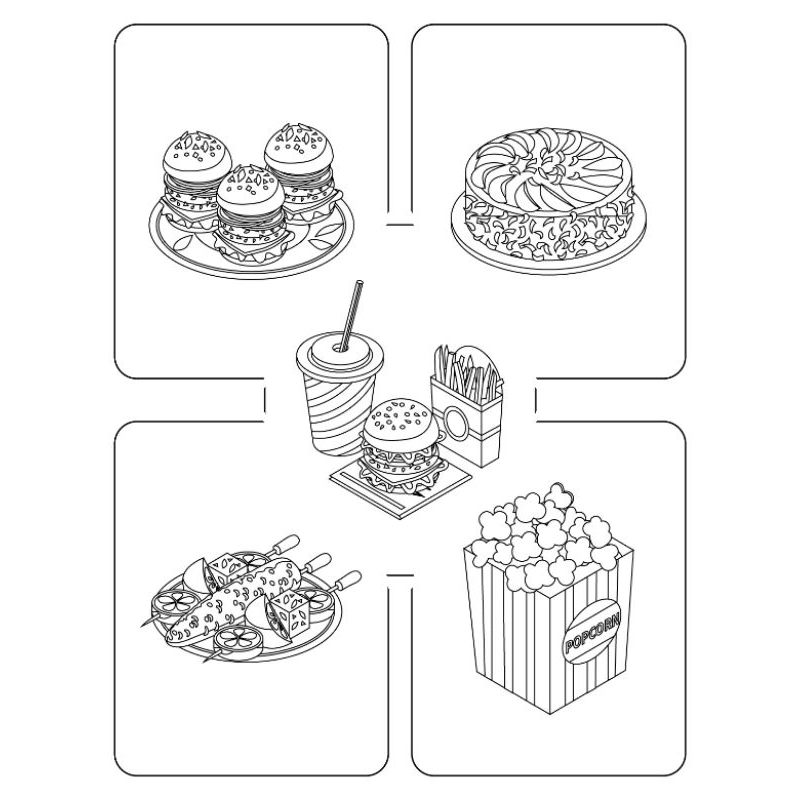 POPCORN