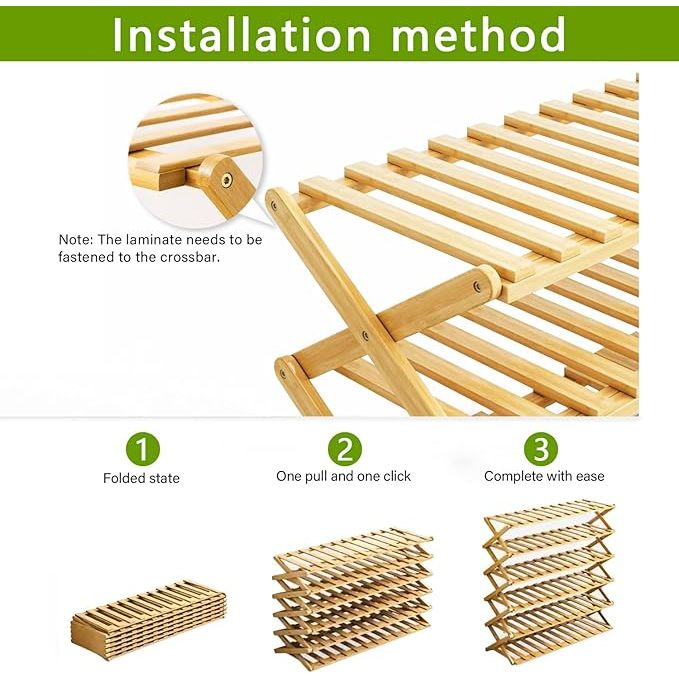 Installation method

Note: The laminate needs to be fastened to the crossbar.

1
Folded state

2
One pull and one click

3
Complete with ease