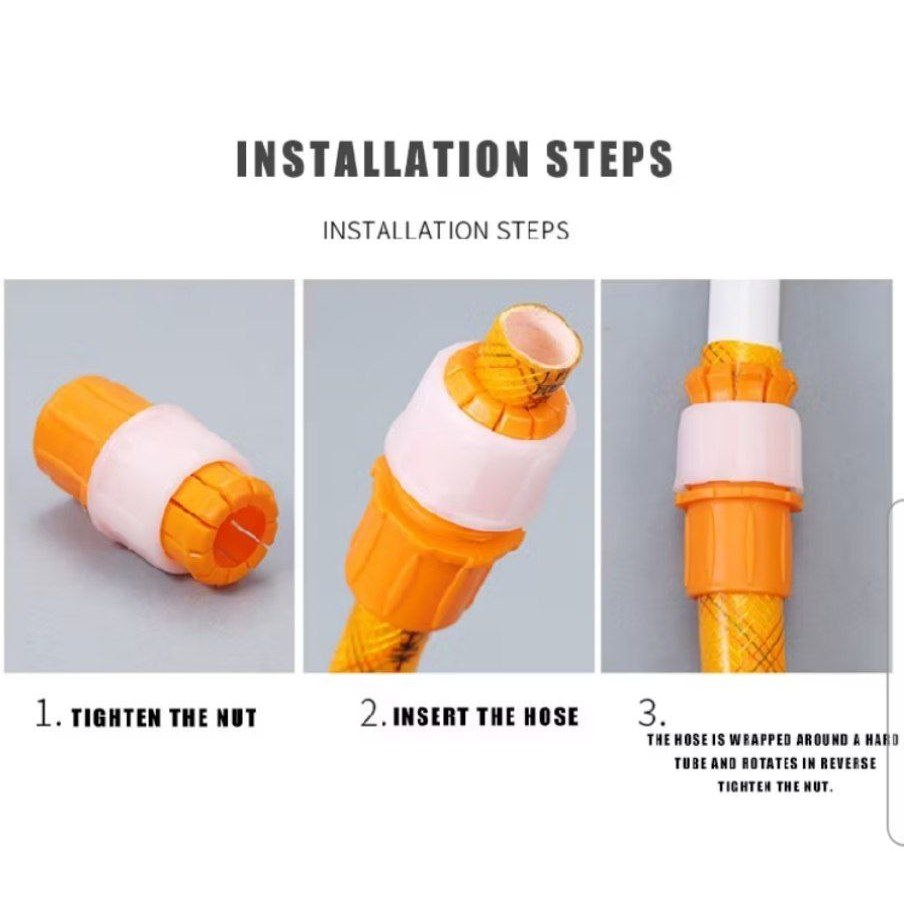 INSTALLATION STEPS

INSTALLATION STEPS

1. TIGHTEN THE NUT

2. INSERT THE HOSE

3.
THE HOSE IS WRAPPED AROUND A HARD TUBE AND ROTATES IN REVERSE TIGHTEN THE NUT.