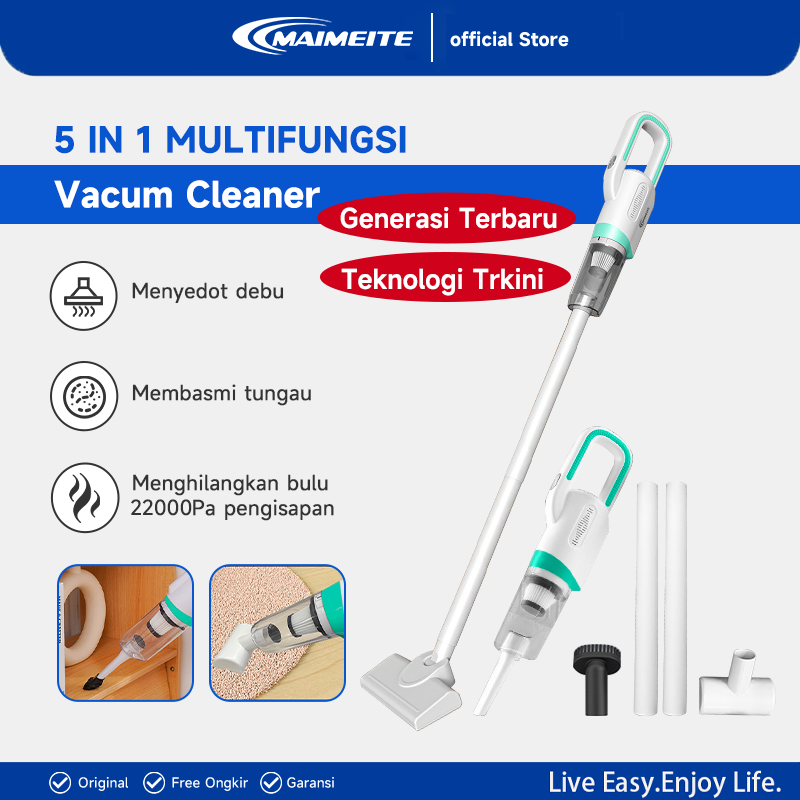 MAIMEITE | official Store

5 IN 1 MULTIFUNGSI

Vacum Cleaner

Generasi Terbaru

Teknologi Trkini

Menyedot debu

Membasmi tungau

Menghilangkan bulu
22000Pa pengisapan

Original Free Ongkir Garansi

Live Easy.Enjoy Life.