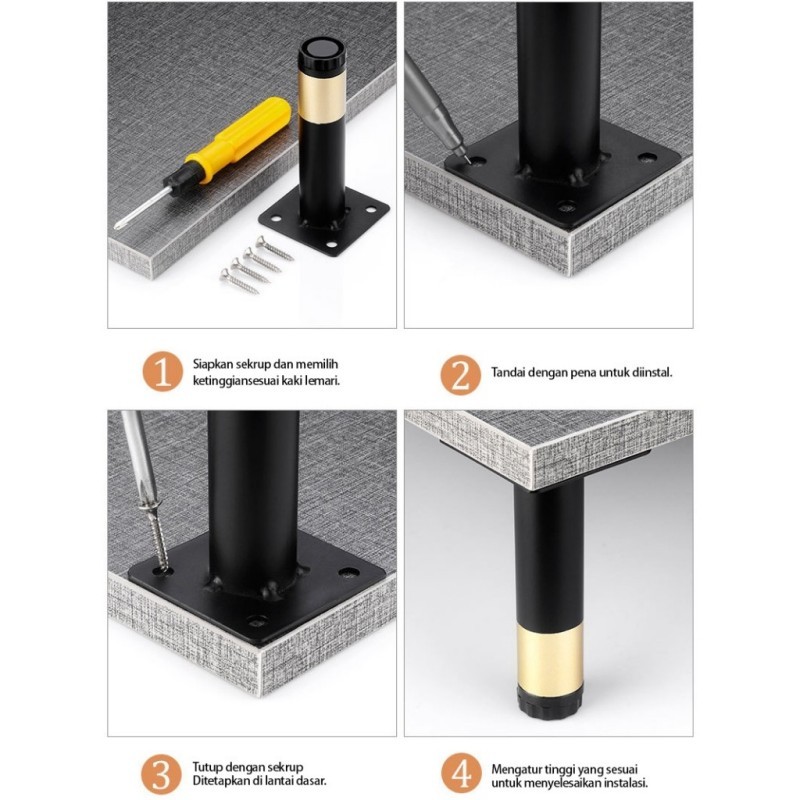 1 Siapkan sekrup dan memilih ketinggiansesuai kaki lemari.

2 Tandai dengan pena untuk diinstal.

3 Tutup dengan sekrup Ditetapkan di lantai dasar.

4 Mengatur tinggi yang sesuai untuk menyelesaikan instalasi.